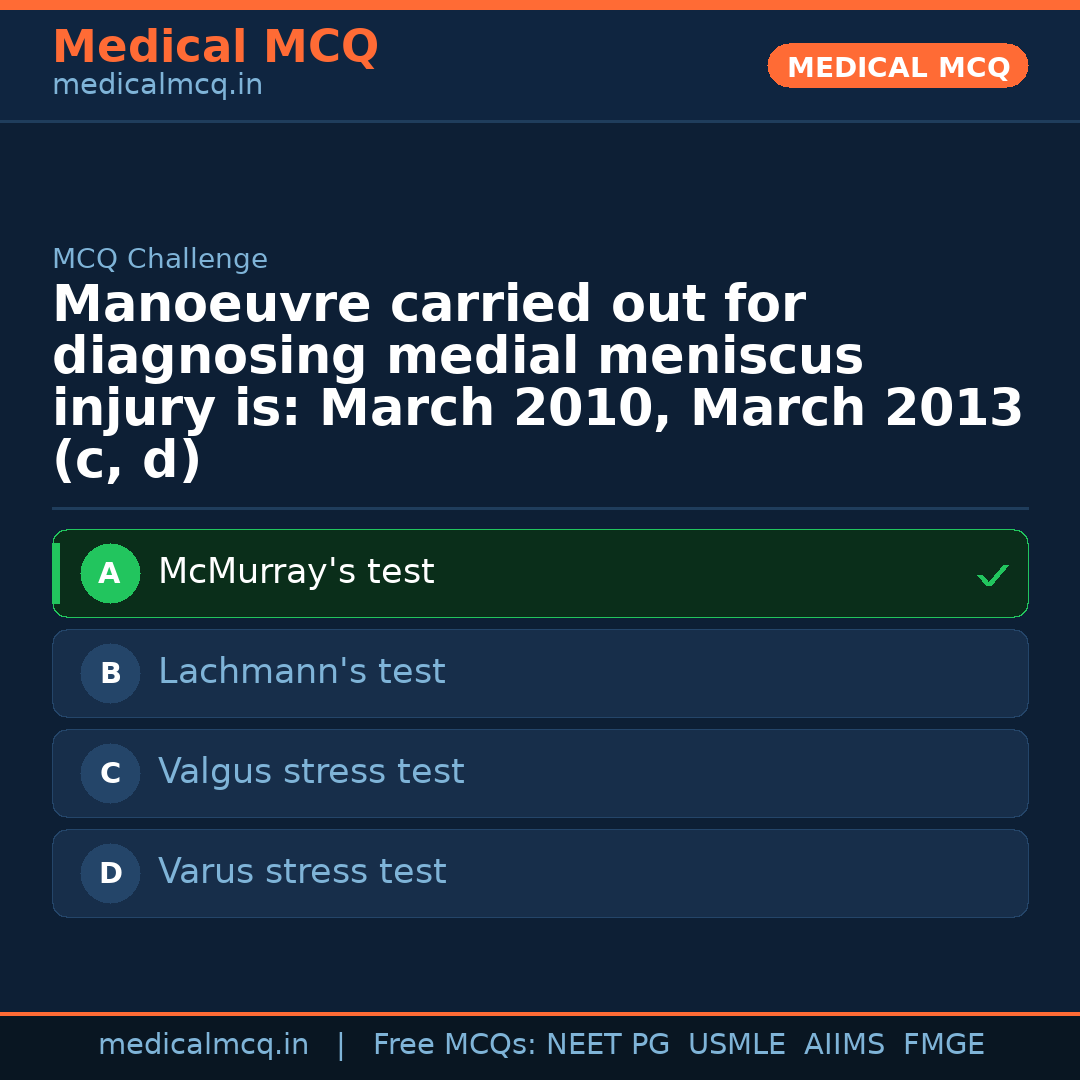 Medical MCQ
medicalmcq.in

MEDICAL MCQ

MCQ Challenge

Manoeuvre carried out for diagnosing medial meniscus injury is: March 2010, March 2013 (c, d)

A McMurray's test ✓

B Lachmann's test

C Valgus stress test

D Varus stress test

medicalmcq.in | Free MCQs: NEET PG USMLE AIIMS FMGE