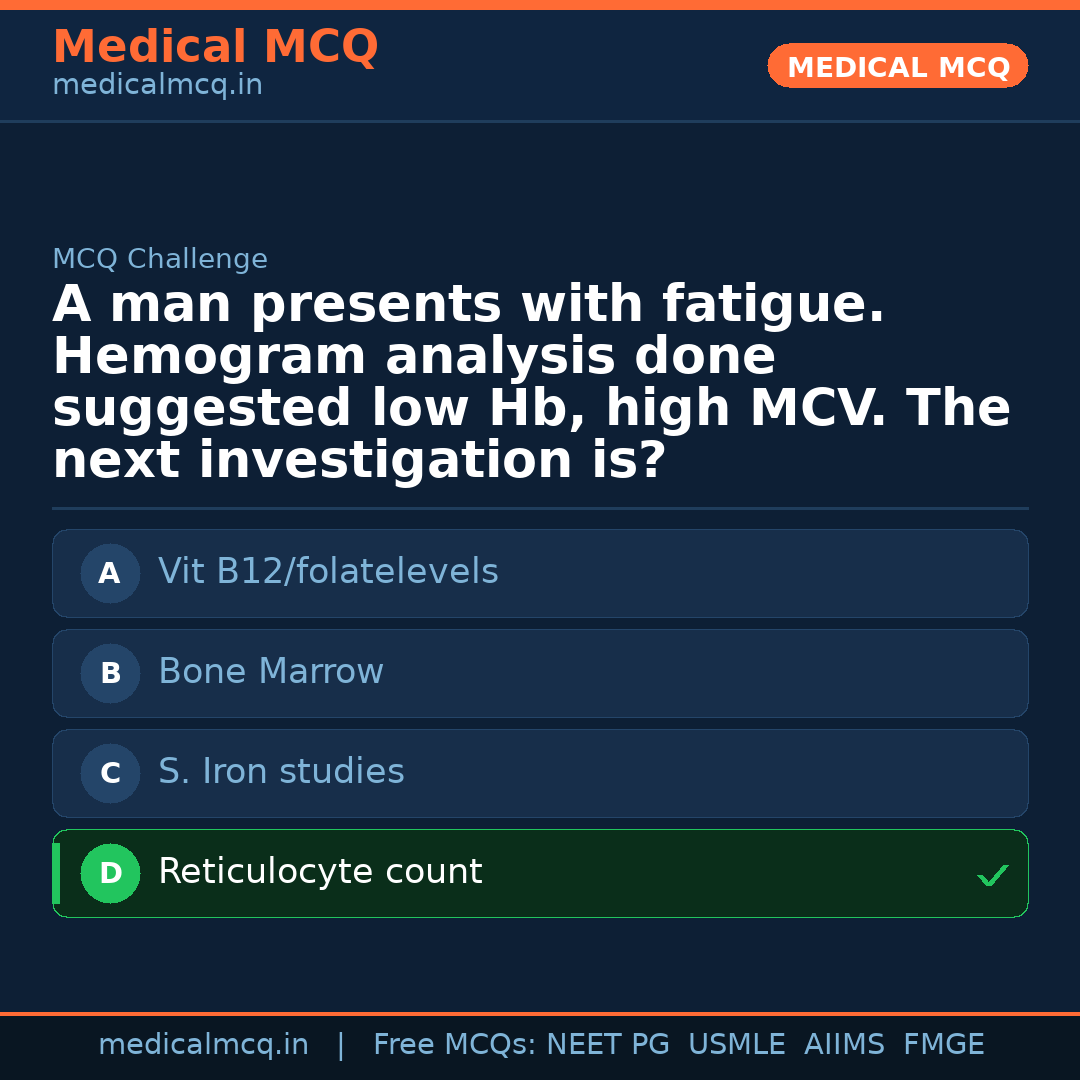 Medical MCQ
medicalmcq.in

MEDICAL MCQ

MCQ Challenge

A man presents with fatigue. Hemogram analysis done suggested low Hb, high MCV. The next investigation is?

A Vit B12/folatelevels

B Bone Marrow

C S. Iron studies

D Reticulocyte count ✓

medicalmcq.in | Free MCQs: NEET PG USMLE AIIMS FMGE