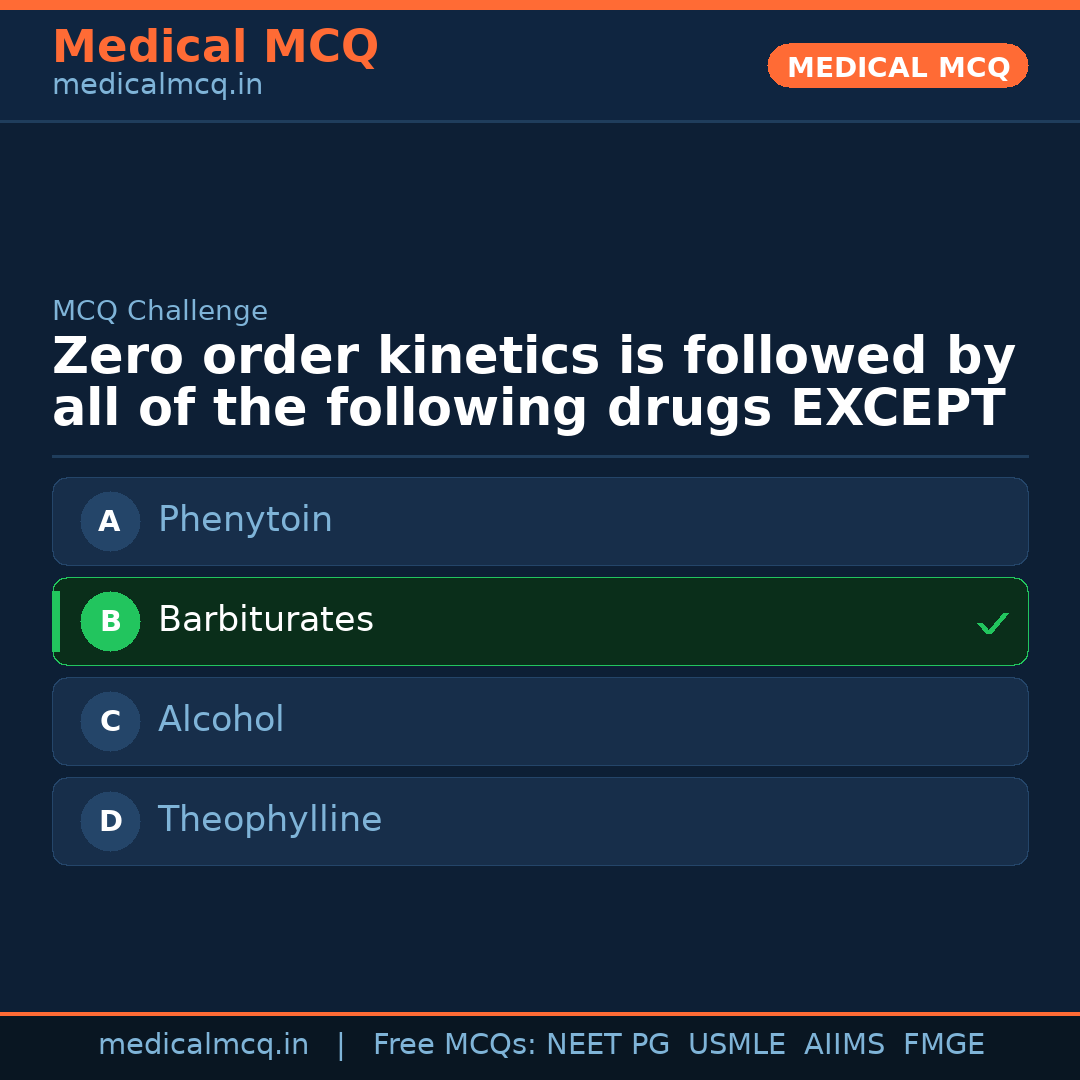 Medical MCQ
medicalmcq.in

MEDICAL MCQ

MCQ Challenge

Zero order kinetics is followed by all of the following drugs EXCEPT

A Phenytoin

B Barbiturates ✓

C Alcohol

D Theophylline

medicalmcq.in | Free MCQs: NEET PG USMLE AIIMS FMGE