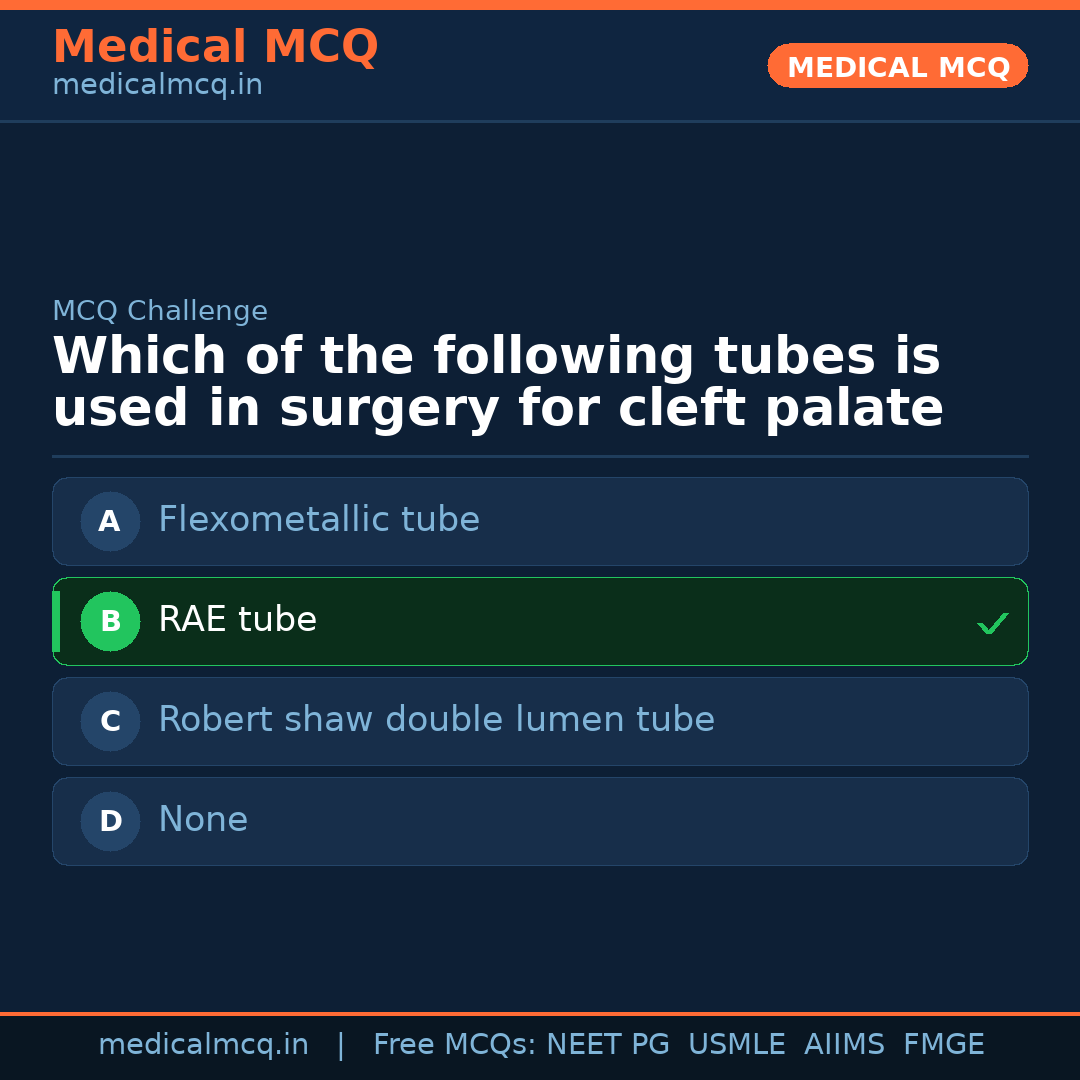 Medical MCQ
medicalmcq.in

MEDICAL MCQ

MCQ Challenge
Which of the following tubes is used in surgery for cleft palate

A Flexometallic tube

B RAE tube ✓

C Robert shaw double lumen tube

D None

medicalmcq.in | Free MCQs: NEET PG USMLE AIIMS FMGE