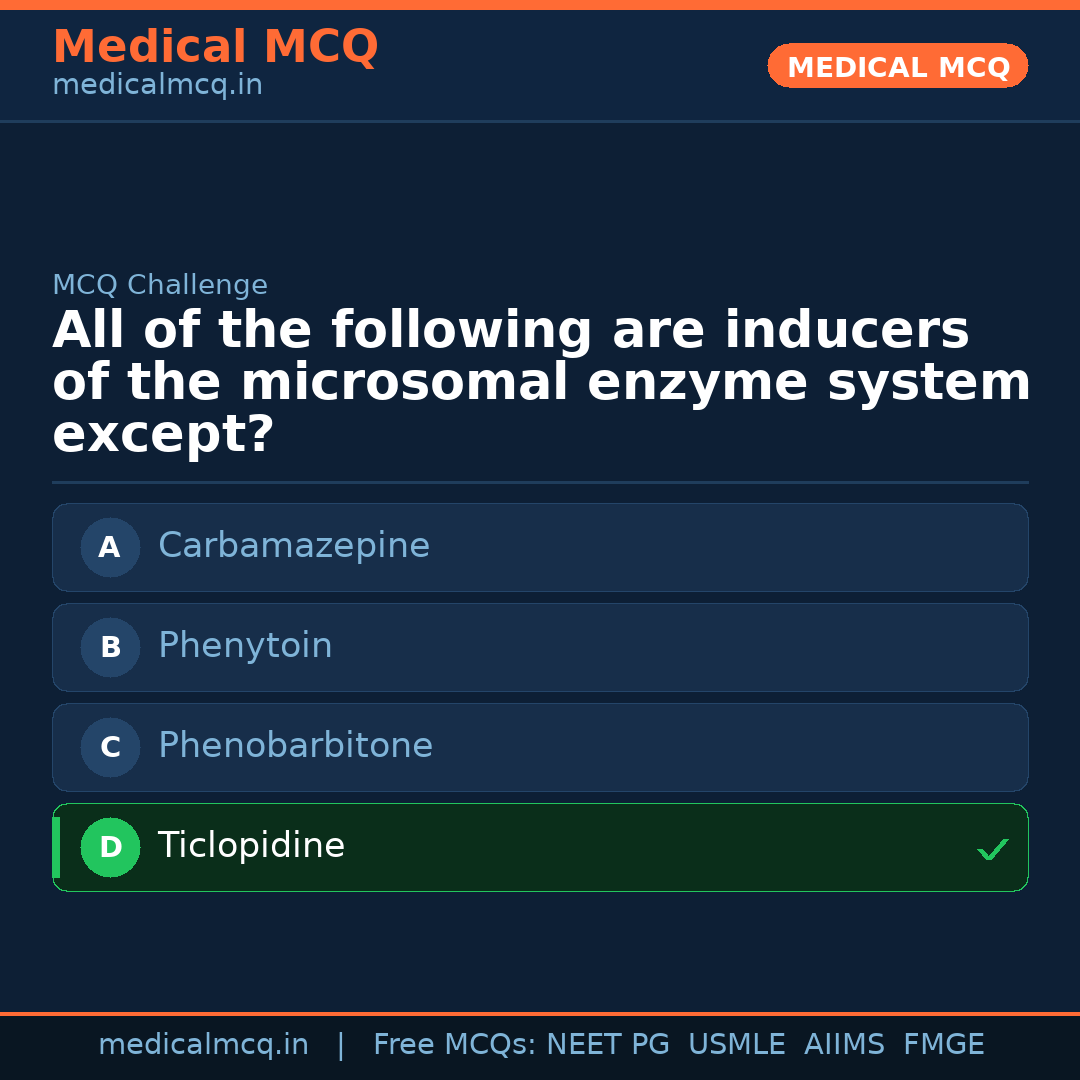 Medical MCQ
medicalmcq.in

MEDICAL MCQ

MCQ Challenge

All of the following are inducers of the microsomal enzyme system except?

A Carbamazepine

B Phenytoin

C Phenobarbitone

D Ticlopidine ✓

medicalmcq.in | Free MCQs: NEET PG USMLE AIIMS FMGE