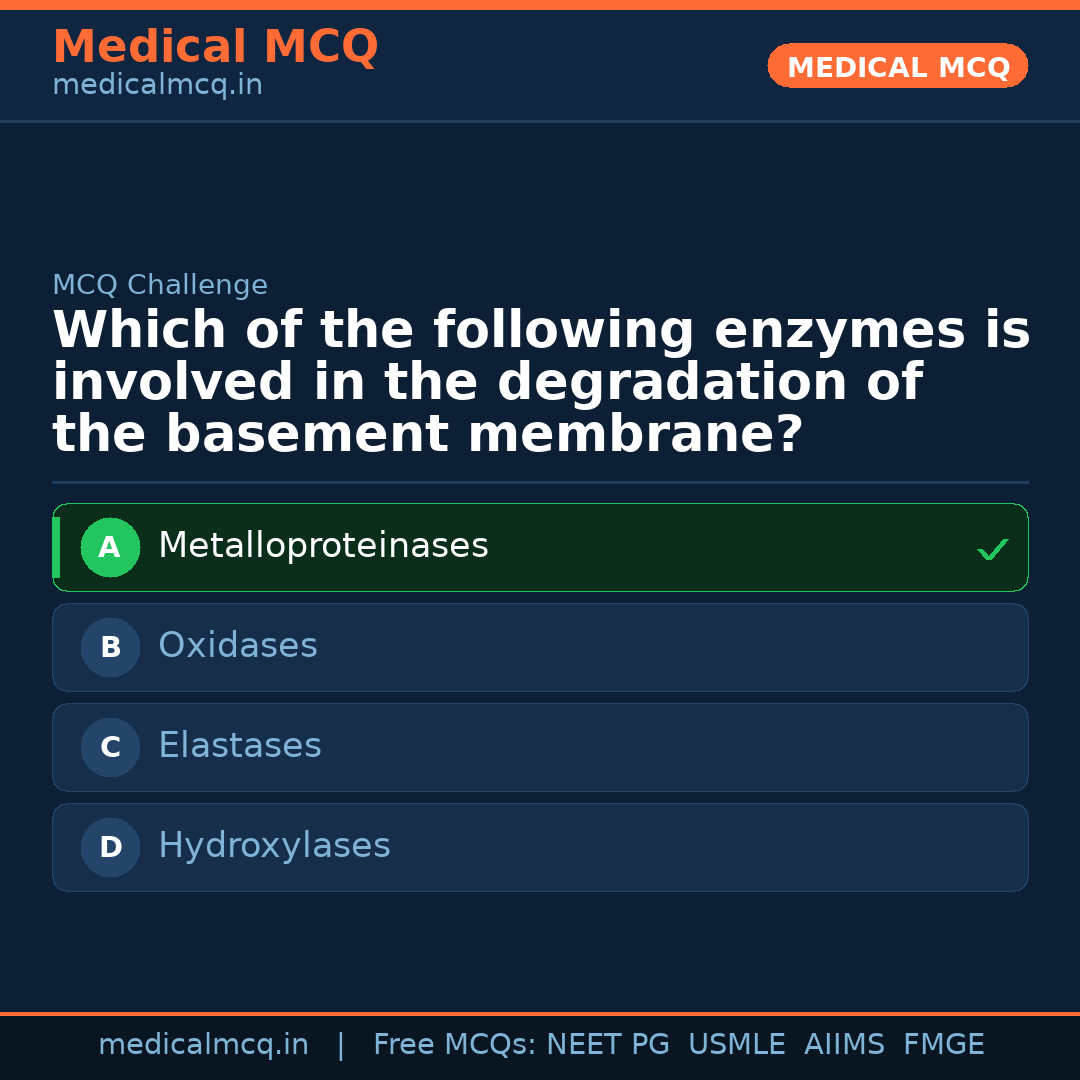 Medical MCQ
medicalmcq.in

MEDICAL MCQ

MCQ Challenge

Which of the following enzymes is involved in the degradation of the basement membrane?

A Metalloproteinases ✓

B Oxidases

C Elastases

D Hydroxylases

medicalmcq.in | Free MCQs: NEET PG USMLE AIIMS FMGE