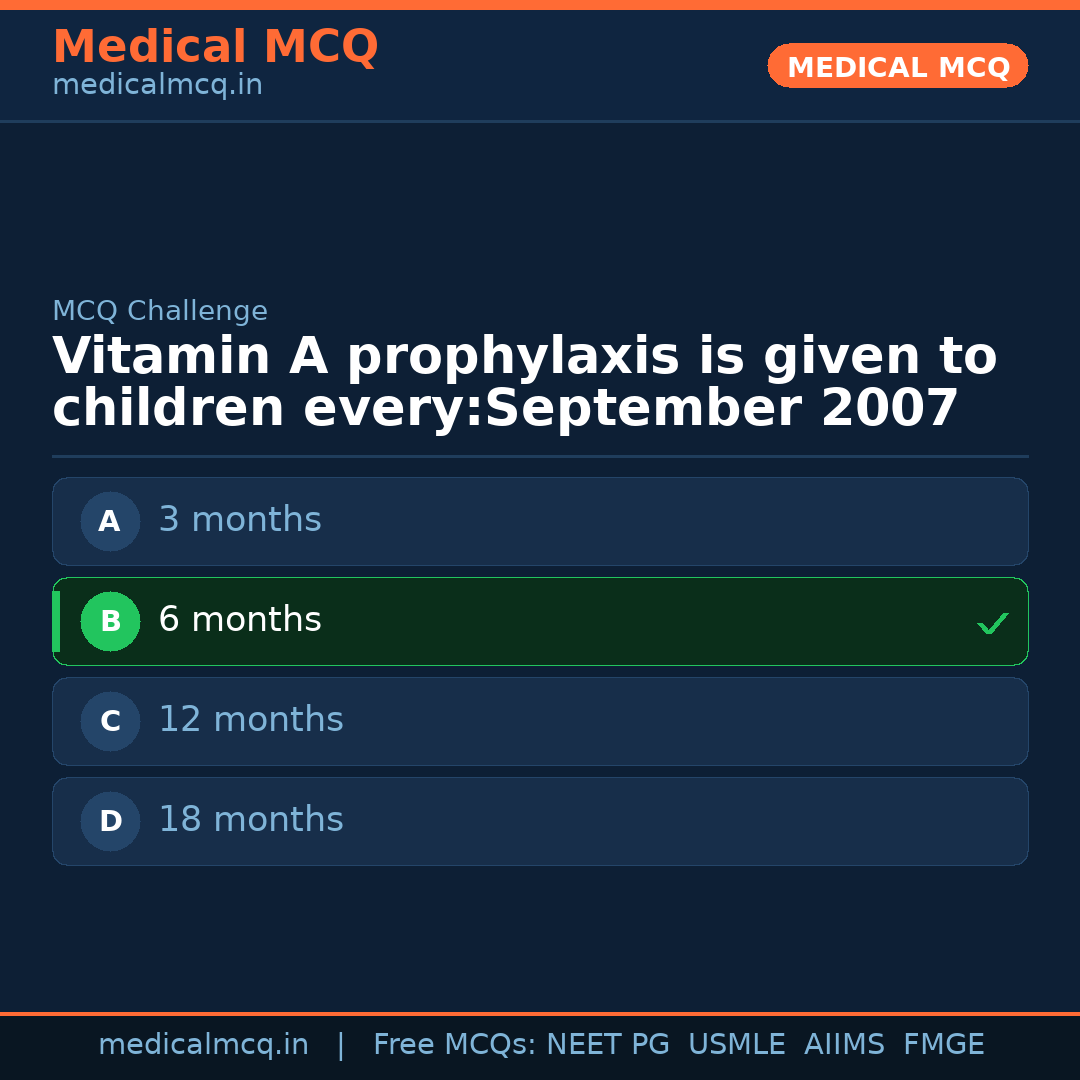 Medical MCQ
medicalmcq.in

MEDICAL MCQ

MCQ Challenge

Vitamin A prophylaxis is given to children every:September 2007

A 3 months

B 6 months ✓

C 12 months

D 18 months

medicalmcq.in | Free MCQs: NEET PG USMLE AIIMS FMGE