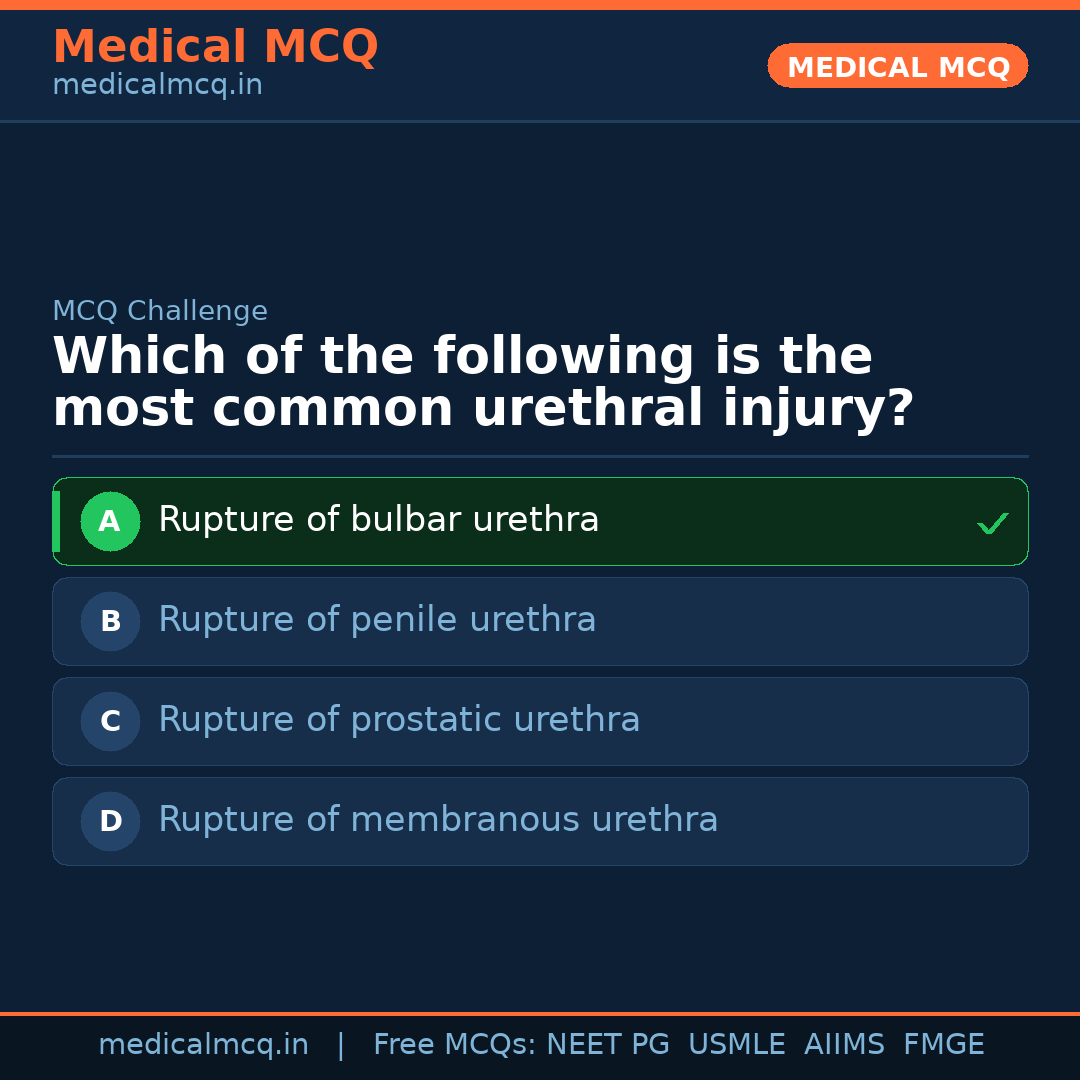 Medical MCQ
medicalmcq.in

MEDICAL MCQ

MCQ Challenge
Which of the following is the most common urethral injury?

A Rupture of bulbar urethra ✓

B Rupture of penile urethra

C Rupture of prostatic urethra

D Rupture of membranous urethra

medicalmcq.in | Free MCQs: NEET PG USMLE AIIMS FMGE