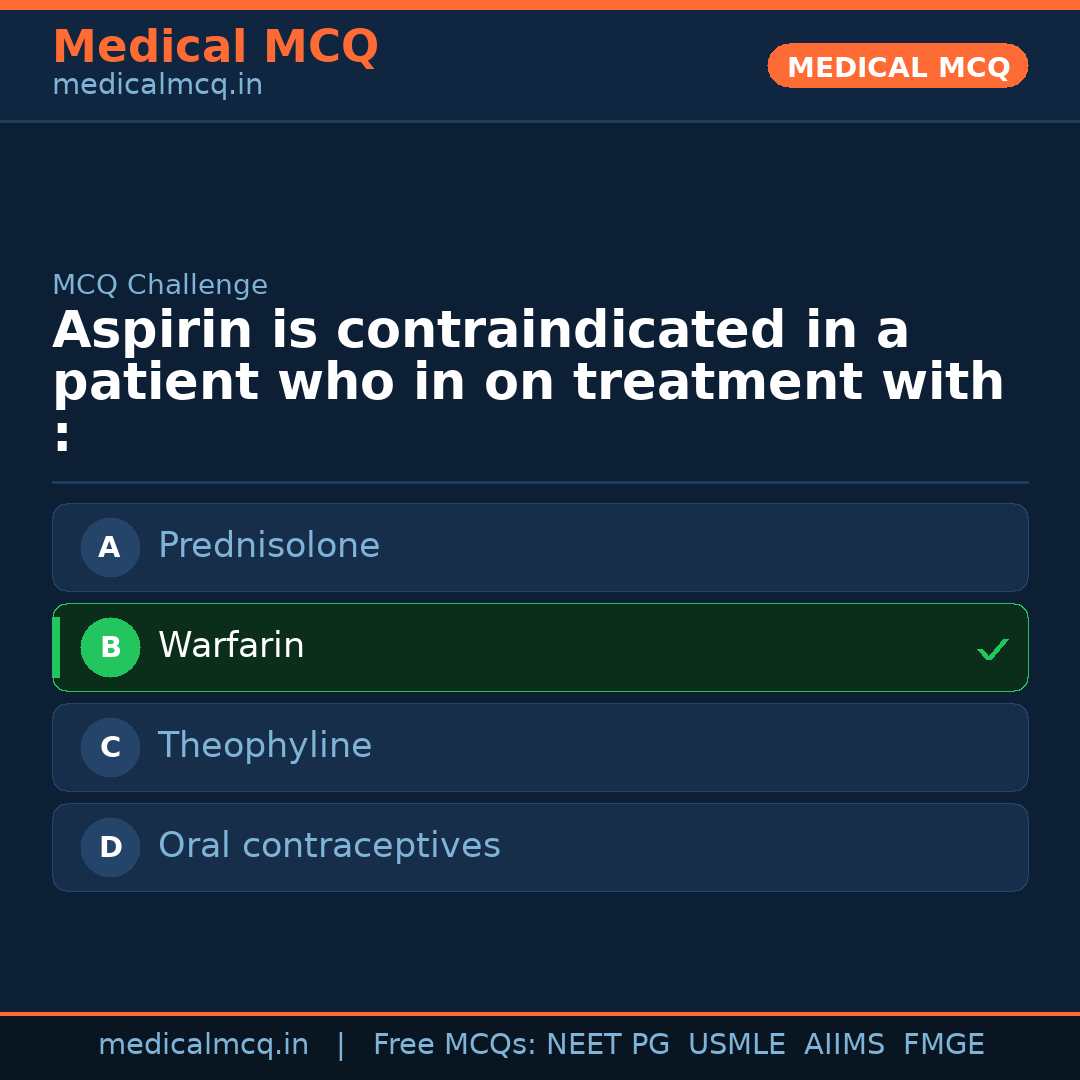 Medical MCQ
medicalmcq.in

MEDICAL MCQ

MCQ Challenge

Aspirin is contraindicated in a patient who in on treatment with :

A Prednisolone

B Warfarin ✓

C Theophyline

D Oral contraceptives

medicalmcq.in | Free MCQs: NEET PG USMLE AIIMS FMGE