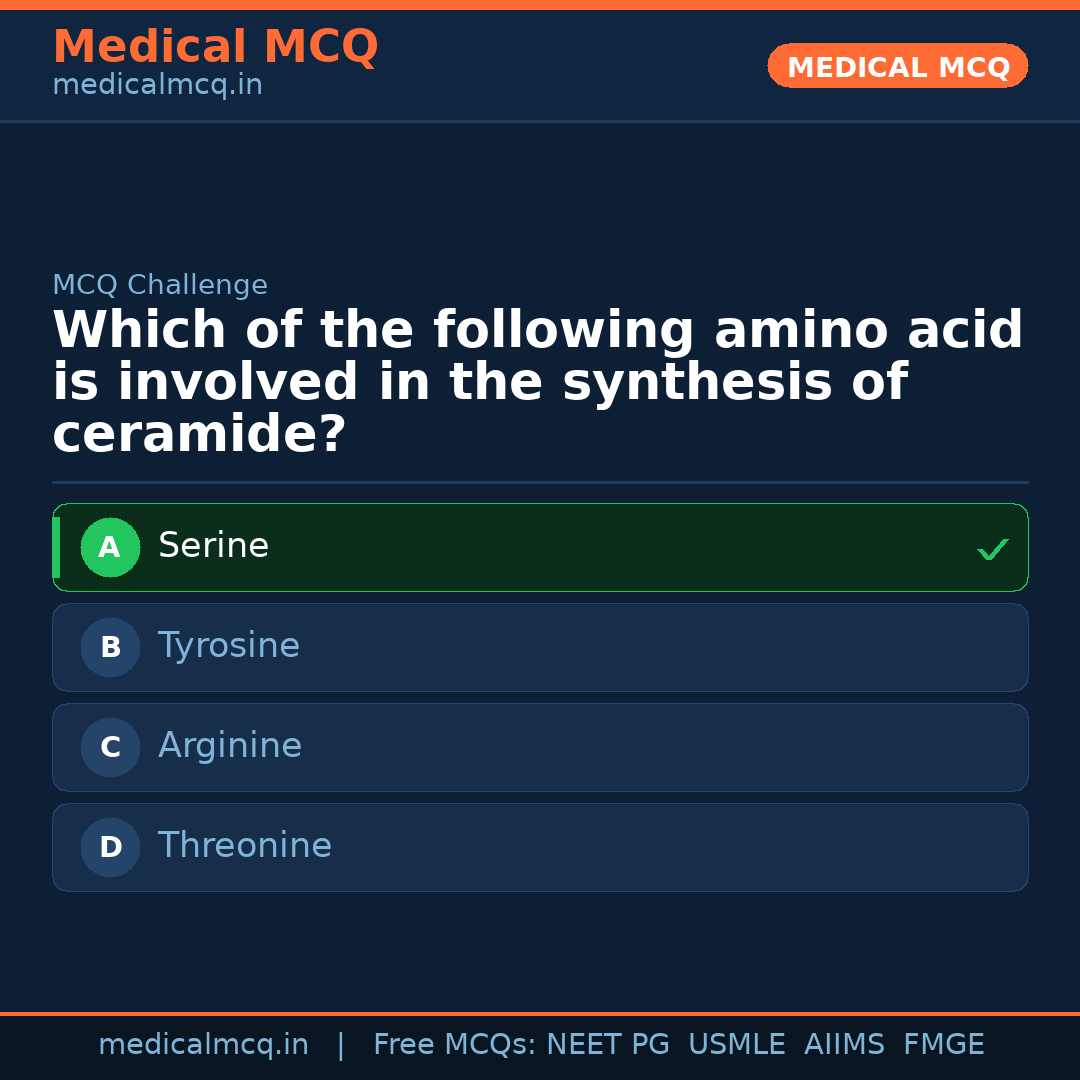 Medical MCQ
medicalmcq.in

MEDICAL MCQ

MCQ Challenge

Which of the following amino acid is involved in the synthesis of ceramide?

A Serine ✓

B Tyrosine

C Arginine

D Threonine

medicalmcq.in | Free MCQs: NEET PG USMLE AIIMS FMGE