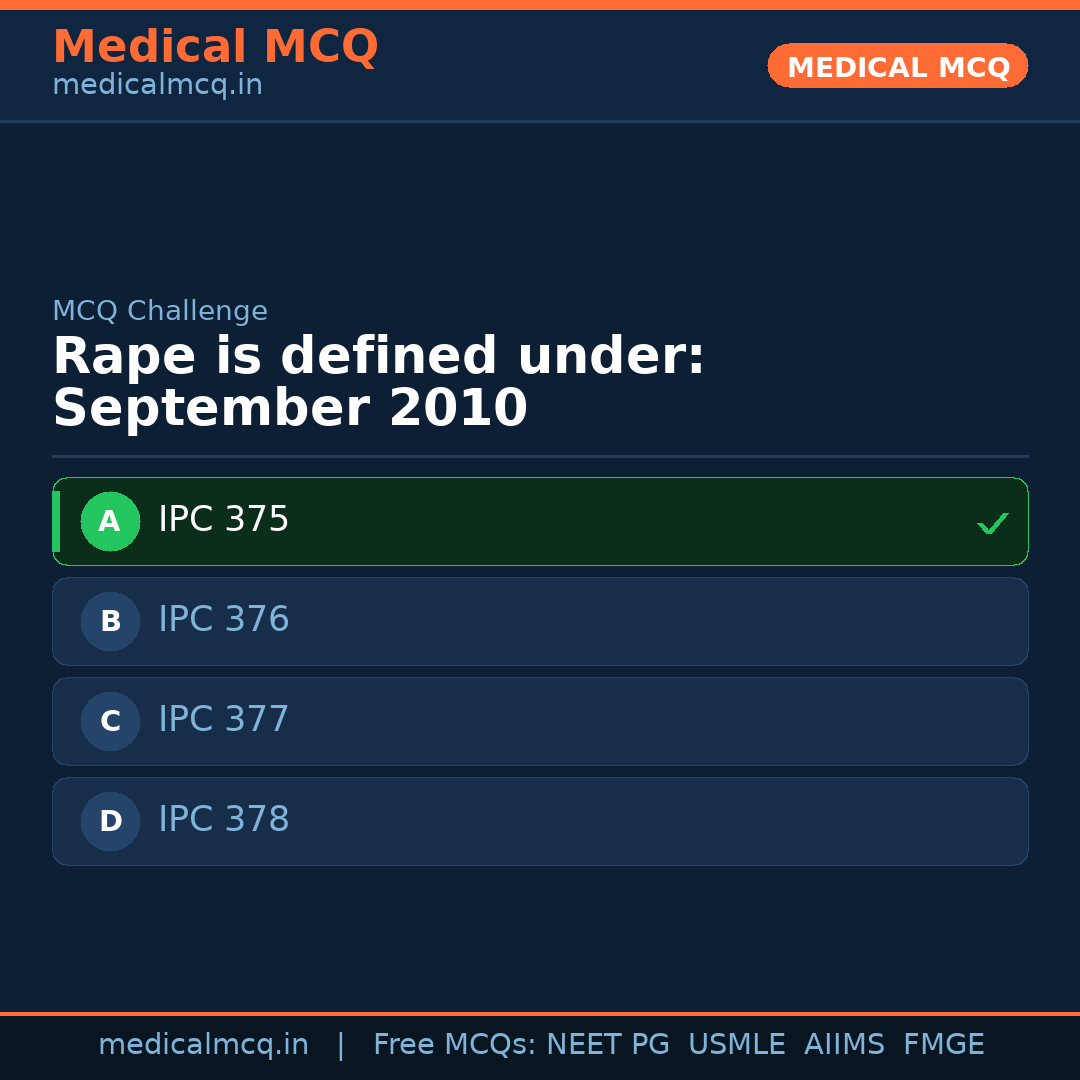 Medical MCQ
medicalmcq.in

MEDICAL MCQ

MCQ Challenge

Rape is defined under: September 2010

A IPC 375 ✓

B IPC 376

C IPC 377

D IPC 378

medicalmcq.in | Free MCQs: NEET PG USMLE AIIMS FMGE