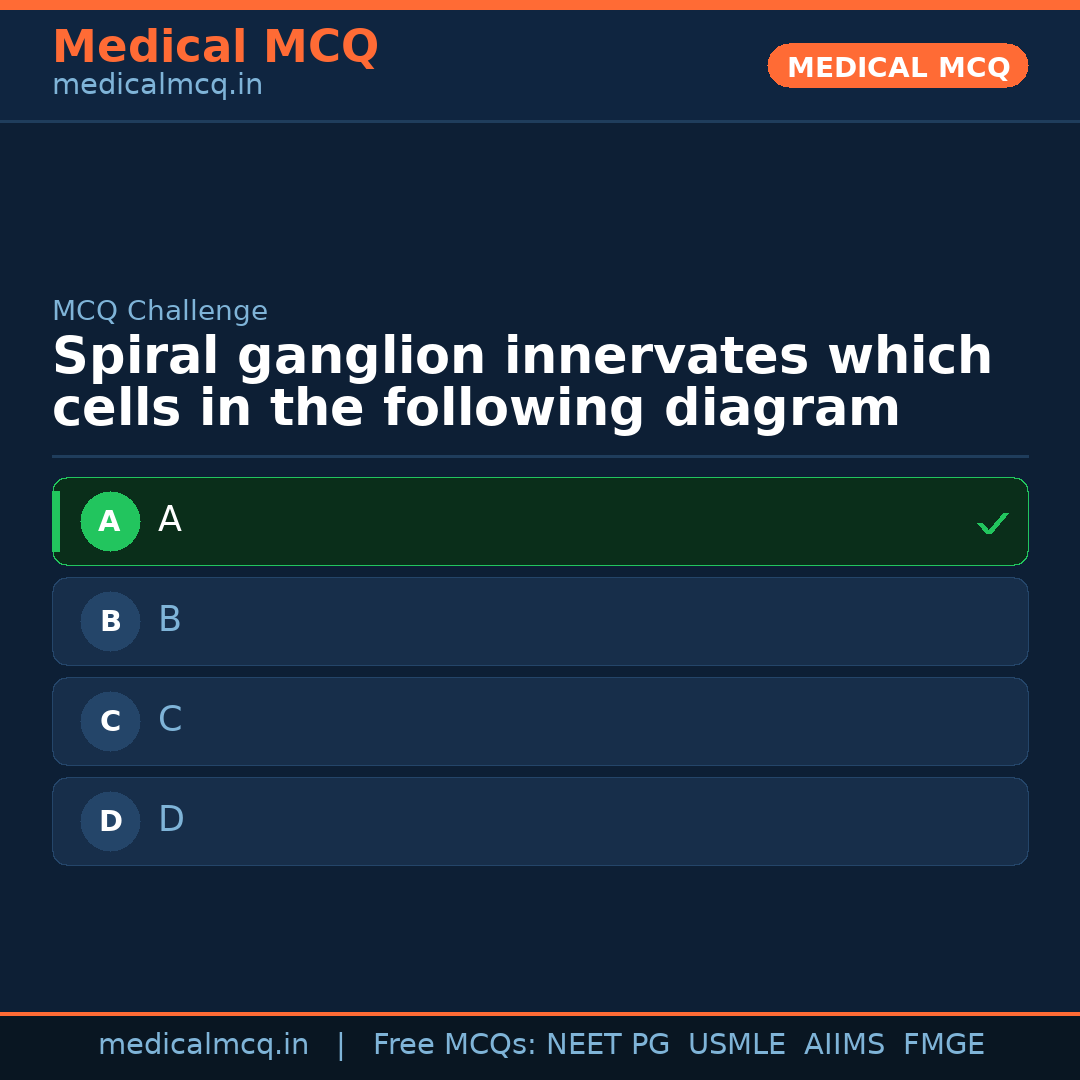 Medical MCQ
medicalmcq.in

MEDICAL MCQ

MCQ Challenge

Spiral ganglion innervates which cells in the following diagram

A A ✓

B B

C C

D D

medicalmcq.in | Free MCQs: NEET PG USMLE AIIMS FMGE