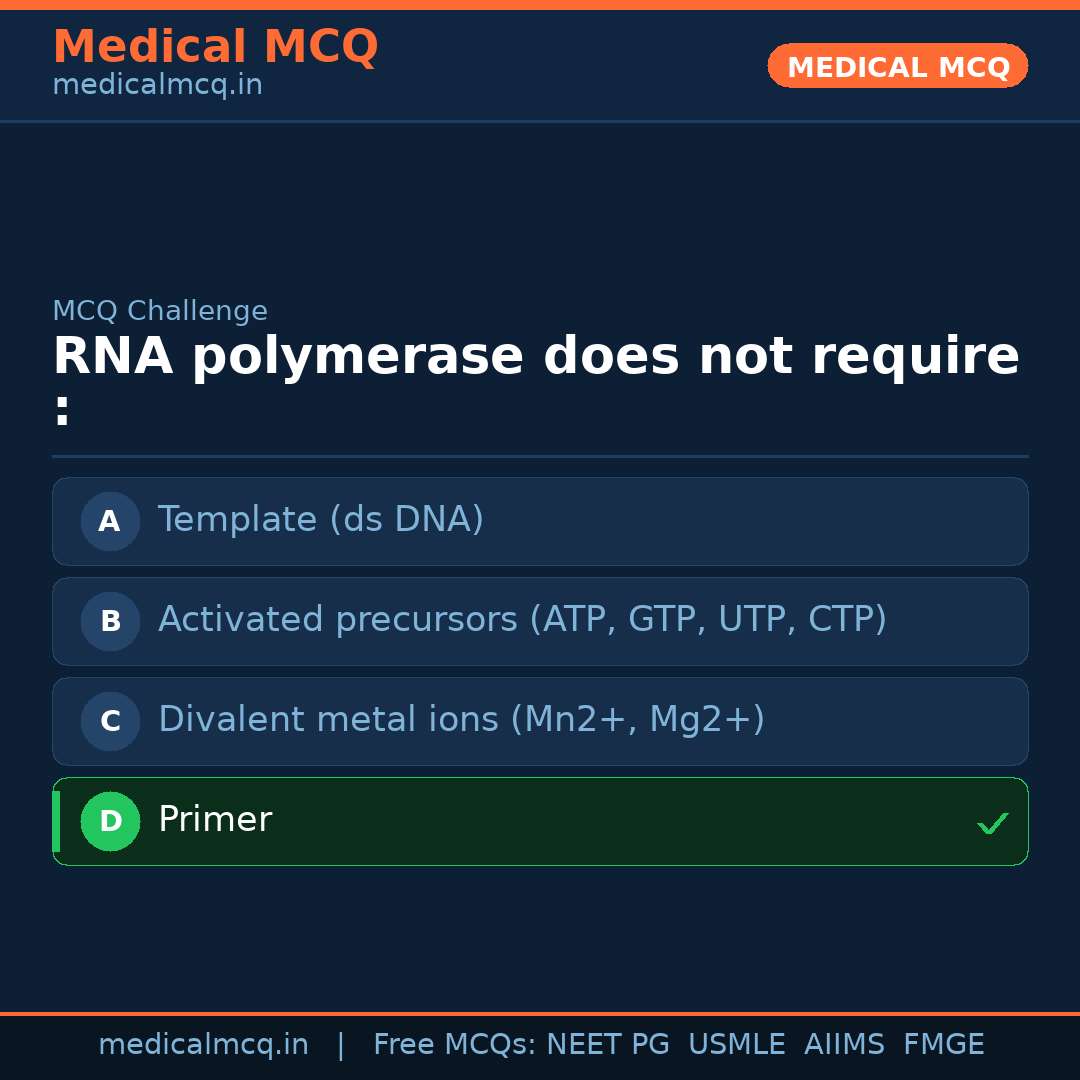 Medical MCQ
medicalmcq.in

MEDICAL MCQ

MCQ Challenge

RNA polymerase does not require :

A Template (ds DNA)

B Activated precursors (ATP, GTP, UTP, CTP)

C Divalent metal ions (Mn2+, Mg2+)

D Primer ✓

medicalmcq.in | Free MCQs: NEET PG USMLE AIIMS FMGE