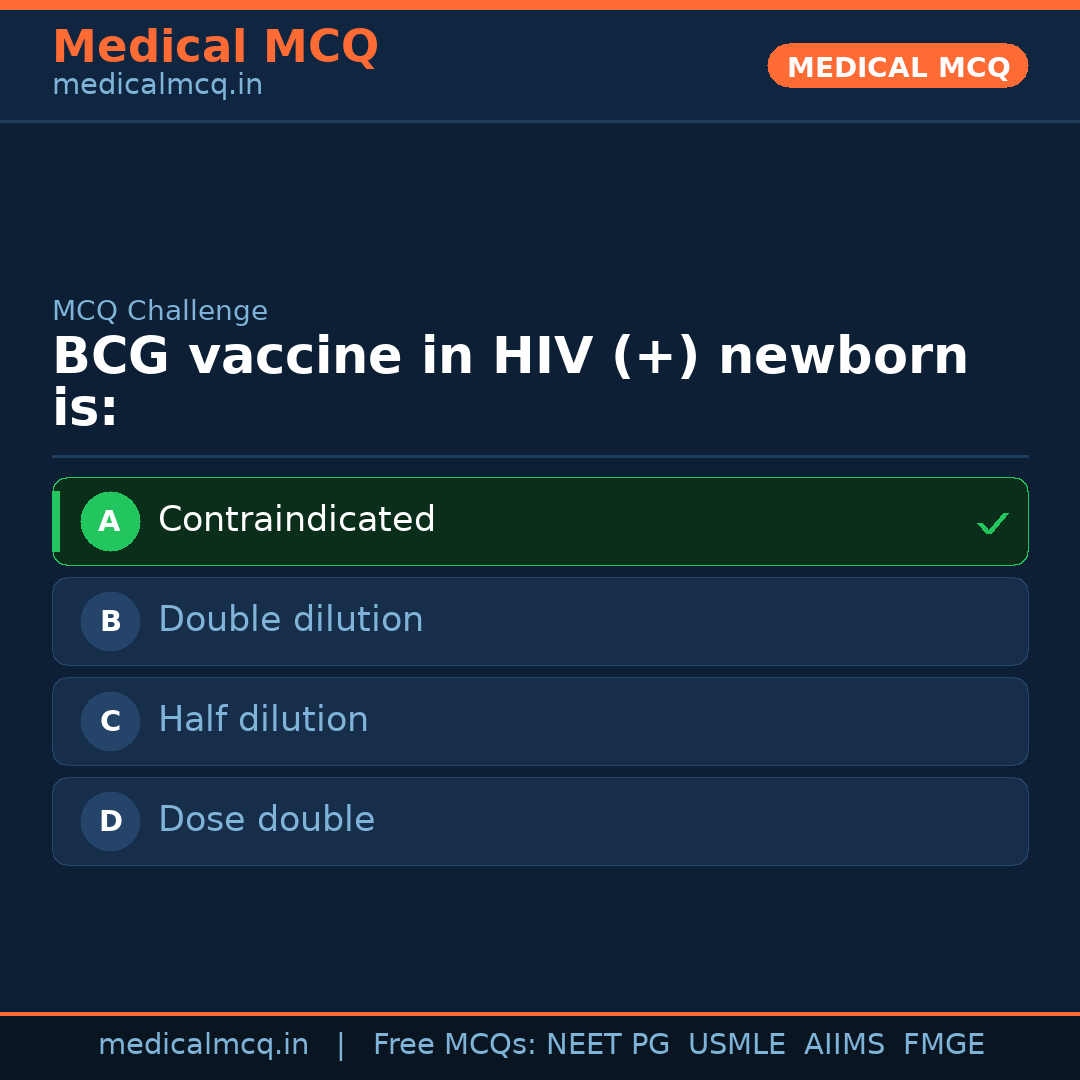 Medical MCQ
medicalmcq.in

MEDICAL MCQ

MCQ Challenge

BCG vaccine in HIV (+) newborn is:

A Contraindicated ✓

B Double dilution

C Half dilution

D Dose double

medicalmcq.in | Free MCQs: NEET PG USMLE AIIMS FMGE