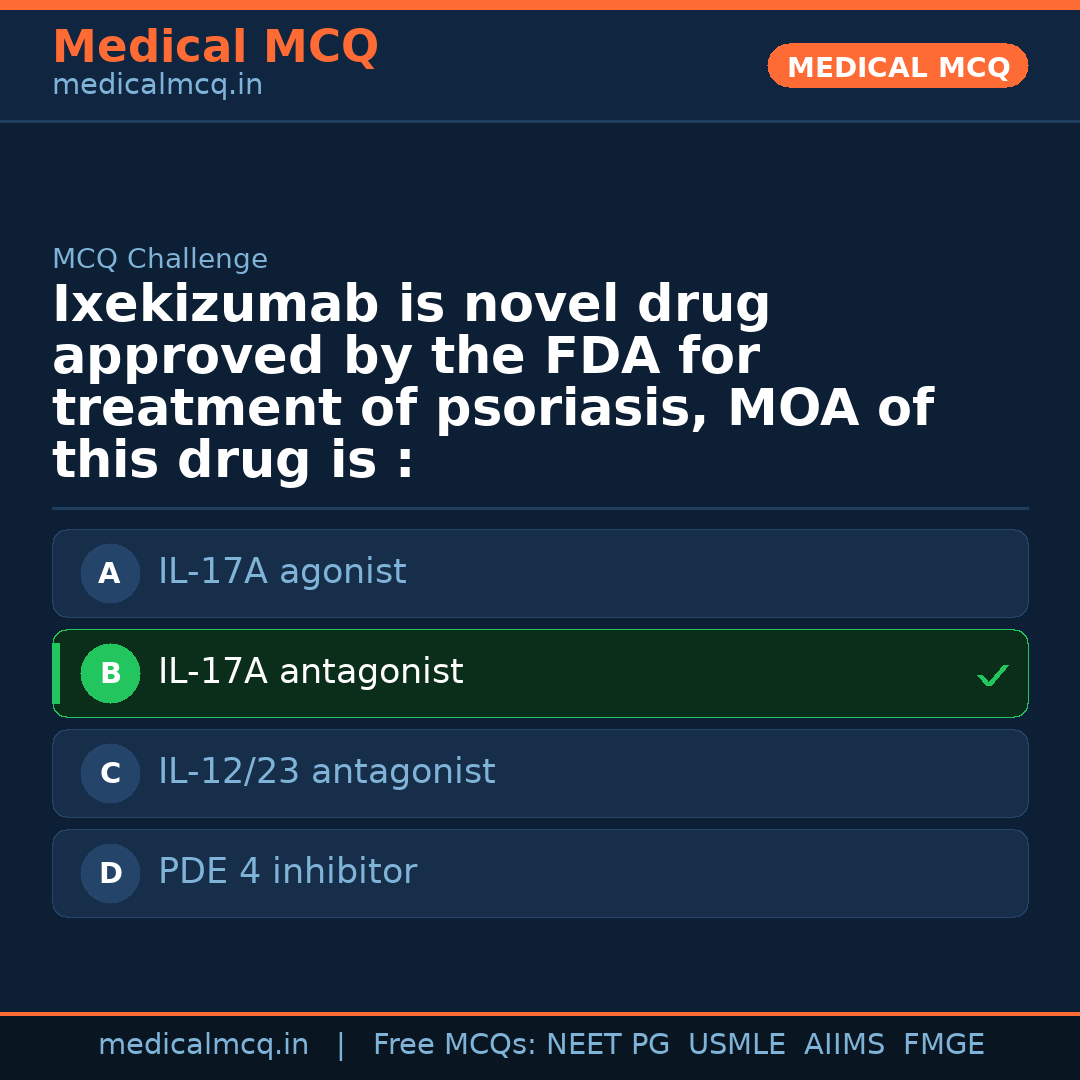 Medical MCQ
medicalmcq.in

MEDICAL MCQ

MCQ Challenge

Ixekizumab is novel drug approved by the FDA for treatment of psoriasis, MOA of this drug is :

A IL-17A agonist

B IL-17A antagonist ✓

C IL-12/23 antagonist

D PDE 4 inhibitor

medicalmcq.in | Free MCQs: NEET PG USMLE AIIMS FMGE