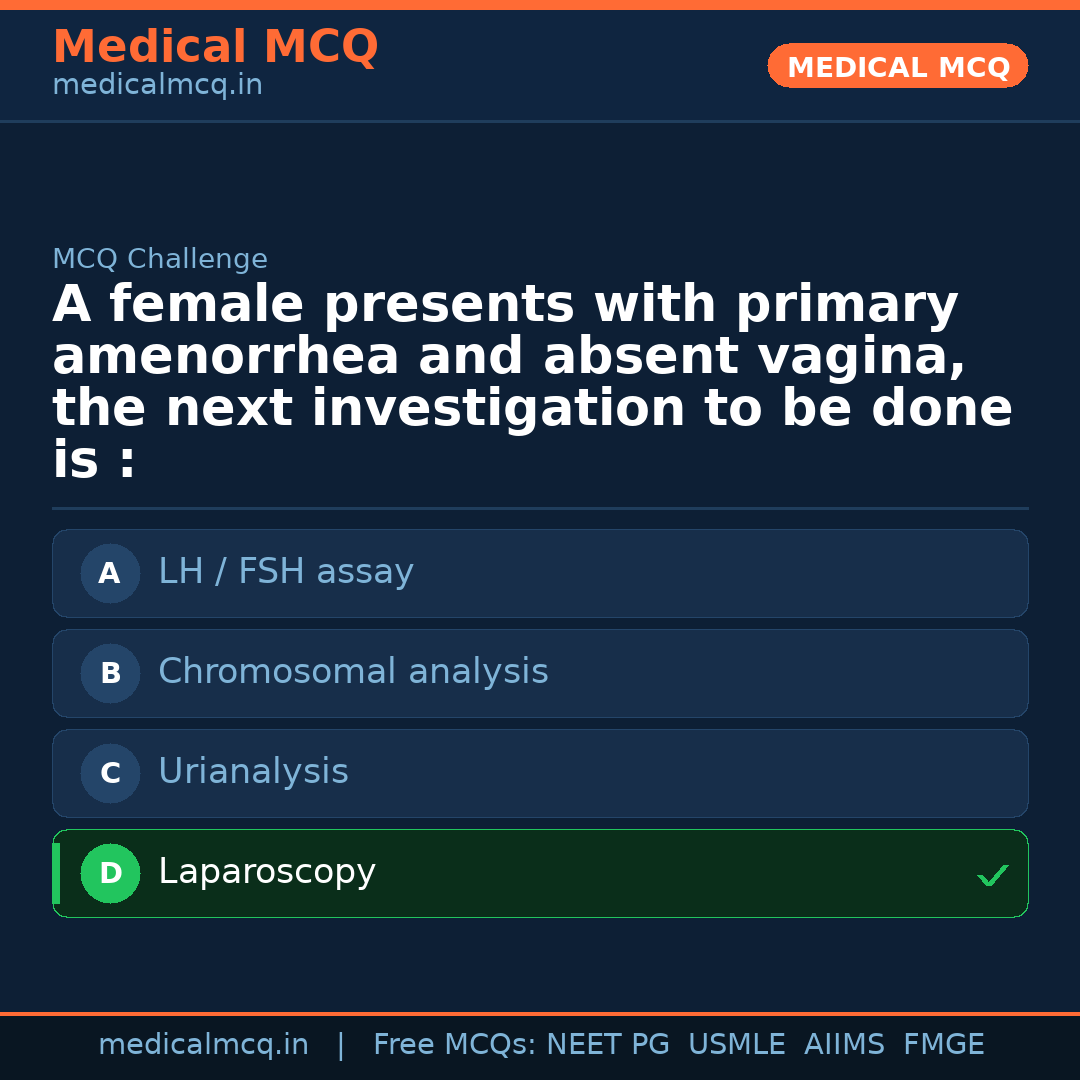 Medical MCQ
medicalmcq.in

MEDICAL MCQ

MCQ Challenge

A female presents with primary amenorrhea and absent vagina, the next investigation to be done is :

A LH / FSH assay

B Chromosomal analysis

C Urianalysis

D Laparoscopy ✓

medicalmcq.in | Free MCQs: NEET PG USMLE AIIMS FMGE