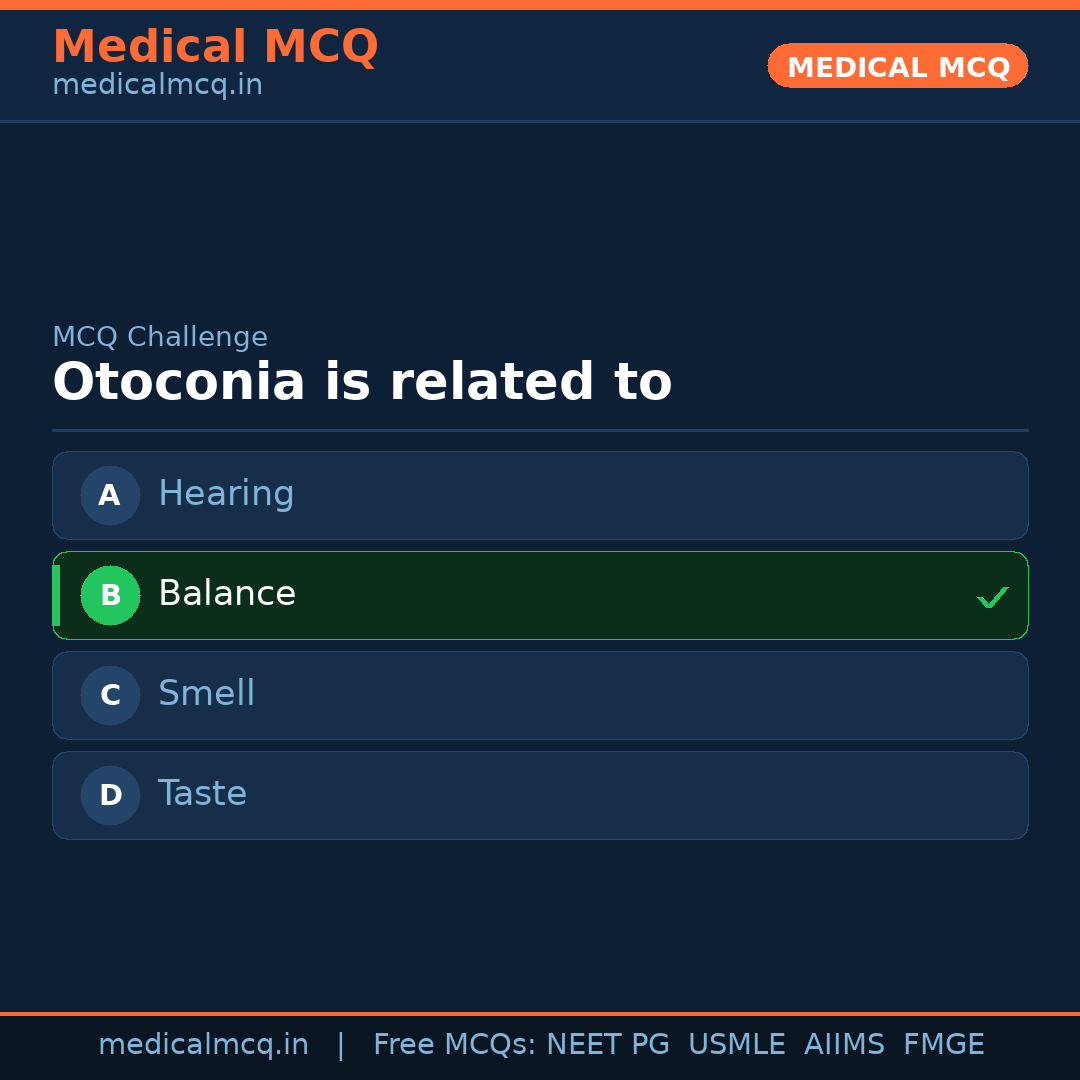 Medical MCQ
medicalmcq.in

MEDICAL MCQ

MCQ Challenge
Otoconia is related to

A Hearing

B Balance ✓

C Smell

D Taste

medicalmcq.in | Free MCQs: NEET PG USMLE AIIMS FMGE