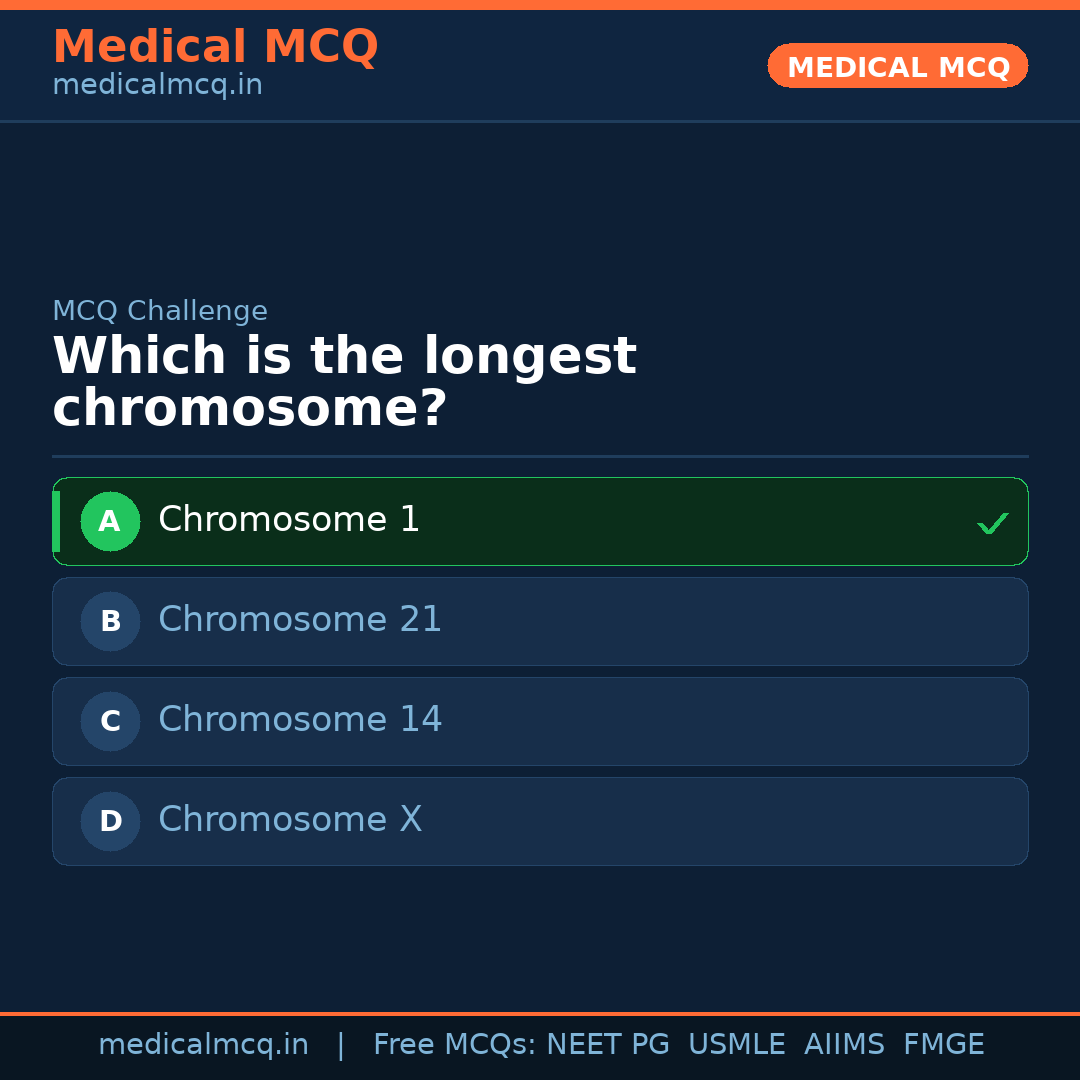 Medical MCQ
medicalmcq.in

MEDICAL MCQ

MCQ Challenge
Which is the longest chromosome?

A Chromosome 1 ✓

B Chromosome 21

C Chromosome 14

D Chromosome X

medicalmcq.in | Free MCQs: NEET PG USMLE AIIMS FMGE