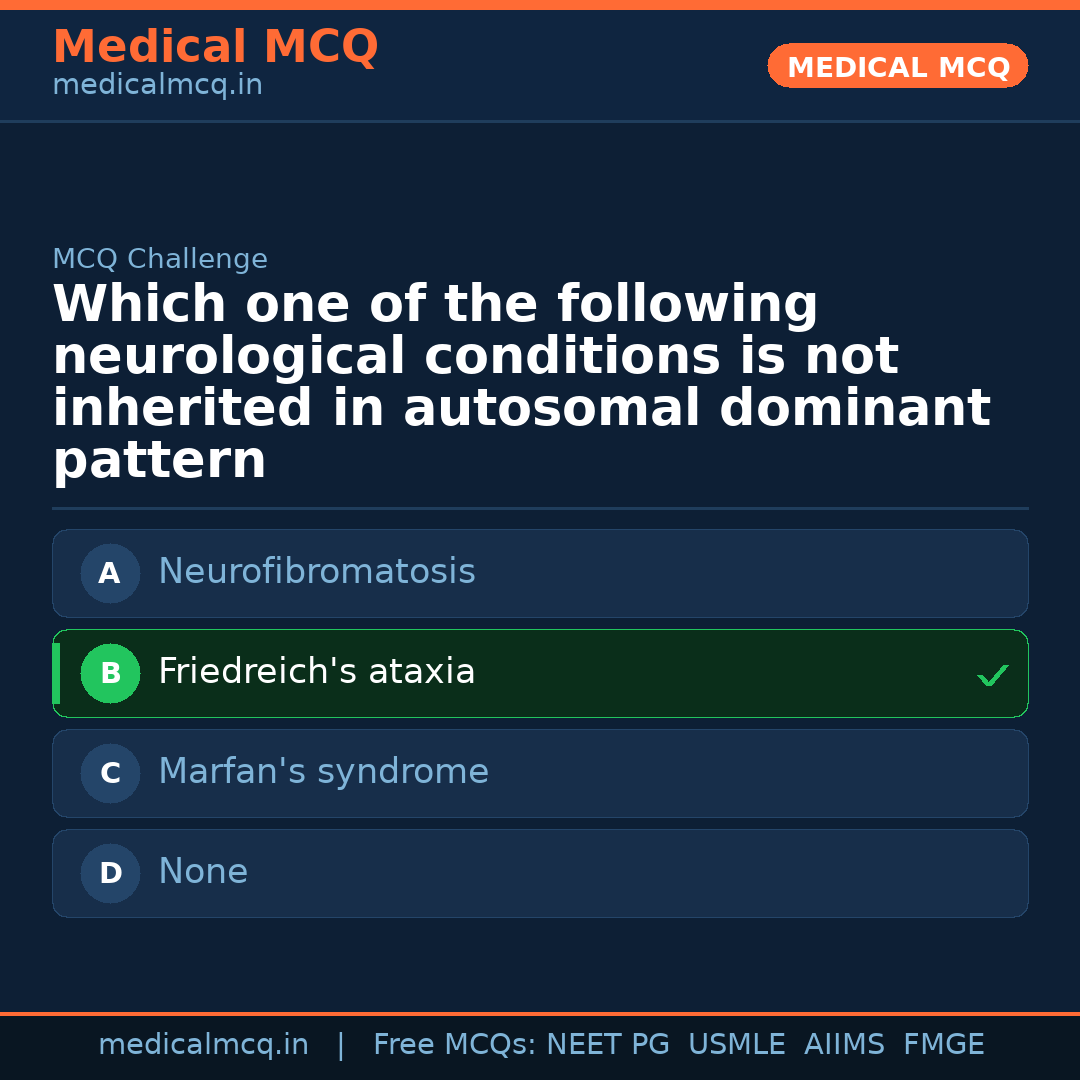 Medical MCQ
medicalmcq.in

MEDICAL MCQ

MCQ Challenge

Which one of the following neurological conditions is not inherited in autosomal dominant pattern

A Neurofibromatosis

B Friedreich's ataxia ✓

C Marfan's syndrome

D None

medicalmcq.in | Free MCQs: NEET PG USMLE AIIMS FMGE