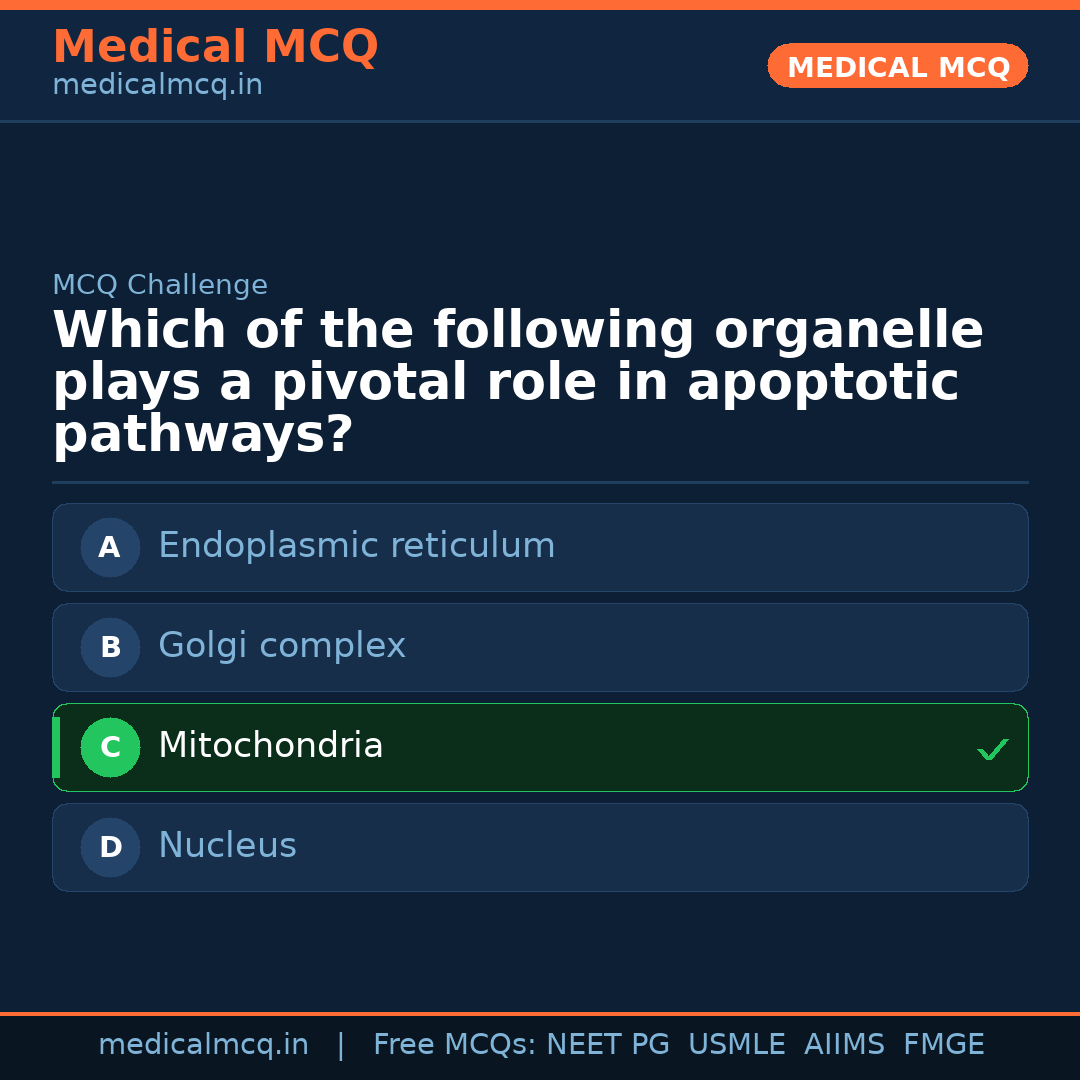 Medical MCQ
medicalmcq.in

MEDICAL MCQ

MCQ Challenge

Which of the following organelle plays a pivotal role in apoptotic pathways?

A Endoplasmic reticulum

B Golgi complex

C Mitochondria ✓

D Nucleus

medicalmcq.in | Free MCQs: NEET PG USMLE AIIMS FMGE