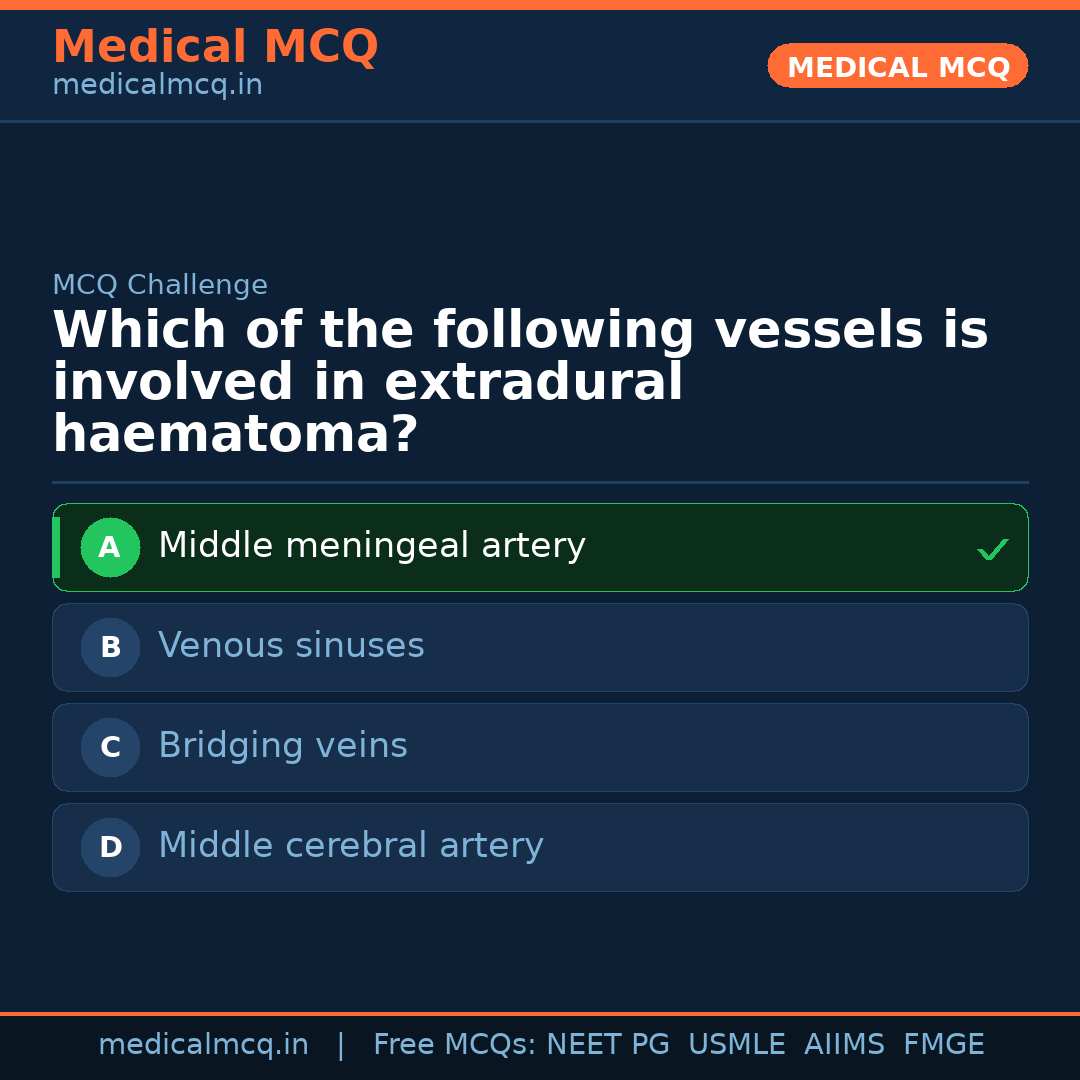 Medical MCQ
medicalmcq.in

MEDICAL MCQ

MCQ Challenge

Which of the following vessels is involved in extradural haematoma?

A Middle meningeal artery ✓

B Venous sinuses

C Bridging veins

D Middle cerebral artery

medicalmcq.in | Free MCQs: NEET PG USMLE AIIMS FMGE