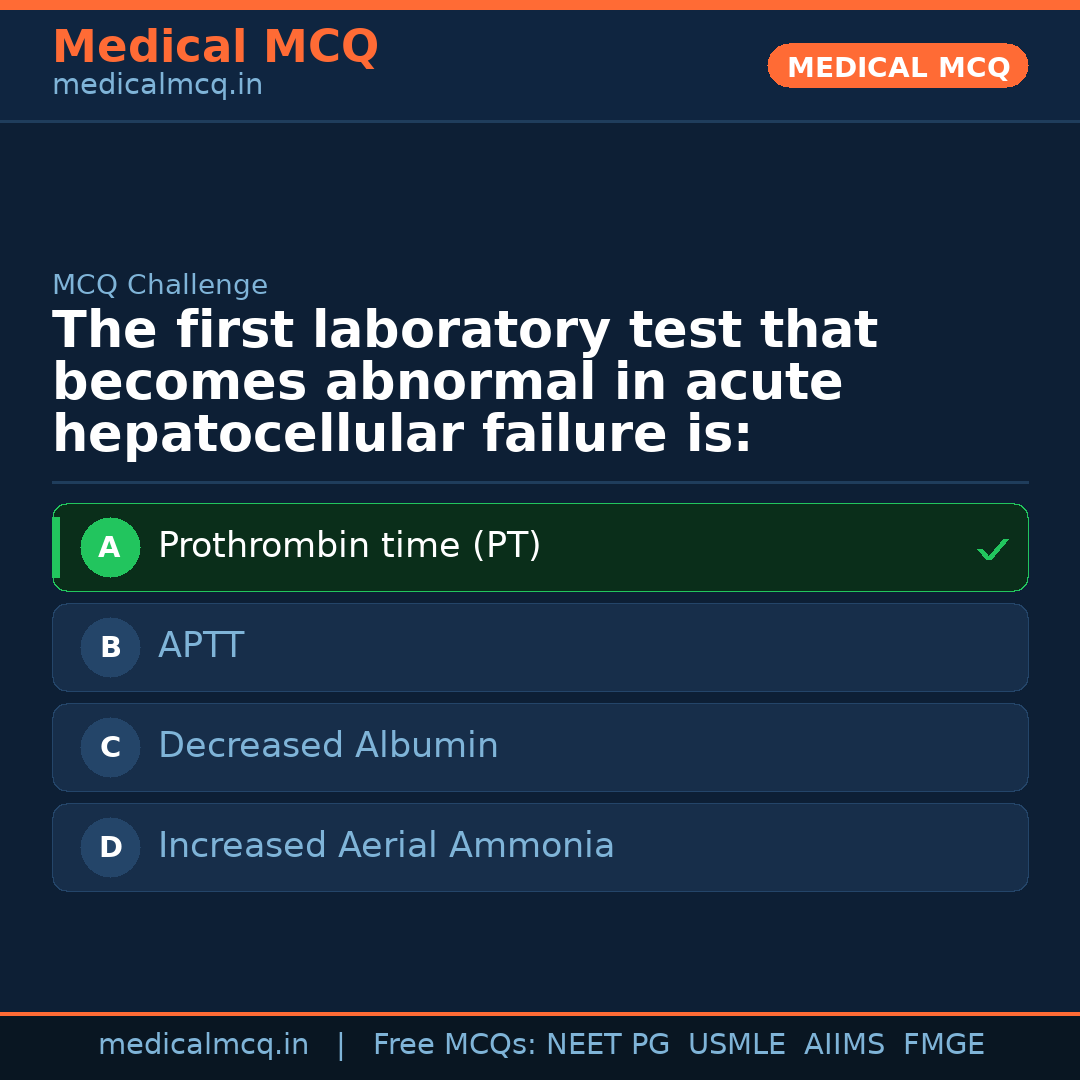 Medical MCQ
medicalmcq.in

MEDICAL MCQ

MCQ Challenge

The first laboratory test that becomes abnormal in acute hepatocellular failure is:

A Prothrombin time (PT) ✓

B APTT

C Decreased Albumin

D Increased Aerial Ammonia

medicalmcq.in | Free MCQs: NEET PG USMLE AIIMS FMGE