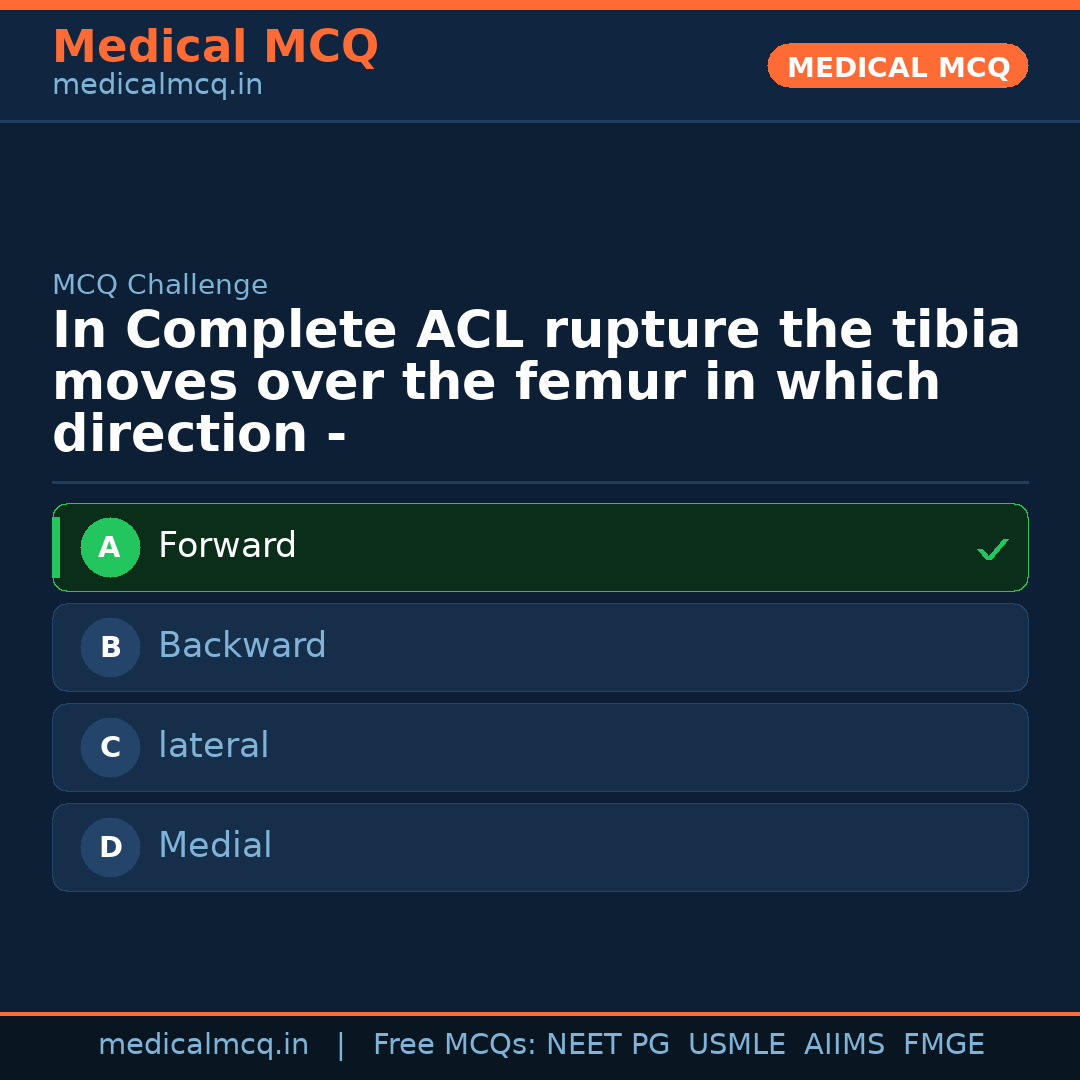 Medical MCQ
medicalmcq.in

MEDICAL MCQ

MCQ Challenge

In Complete ACL rupture the tibia moves over the femur in which direction -

A Forward ✓

B Backward

C lateral

D Medial

medicalmcq.in | Free MCQs: NEET PG USMLE AIIMS FMGE