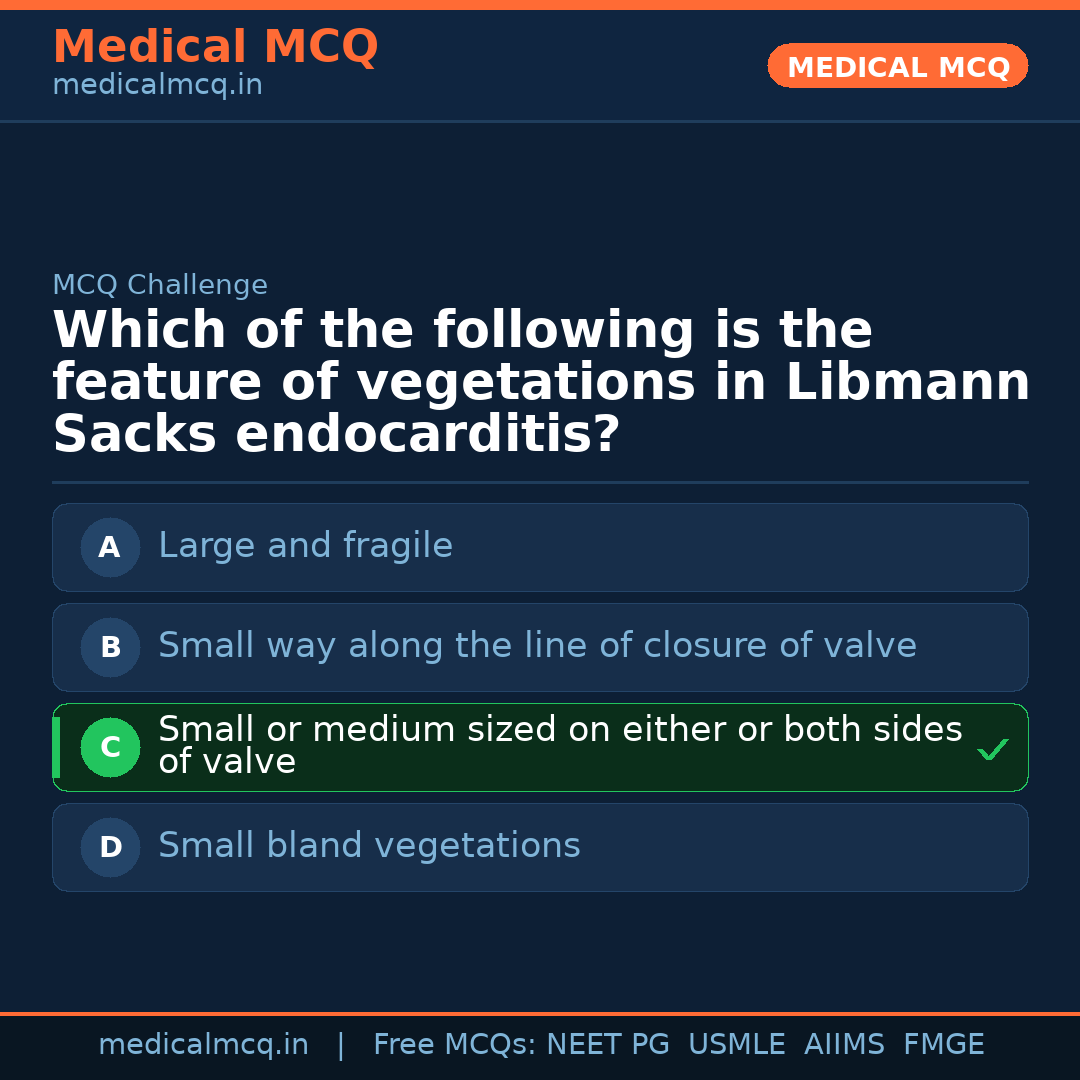 Medical MCQ
medicalmcq.in

MEDICAL MCQ

MCQ Challenge

Which of the following is the feature of vegetations in Libmann Sacks endocarditis?

A Large and fragile

B Small way along the line of closure of valve

C Small or medium sized on either or both sides of valve ✓

D Small bland vegetations

medicalmcq.in | Free MCQs: NEET PG USMLE AIIMS FMGE