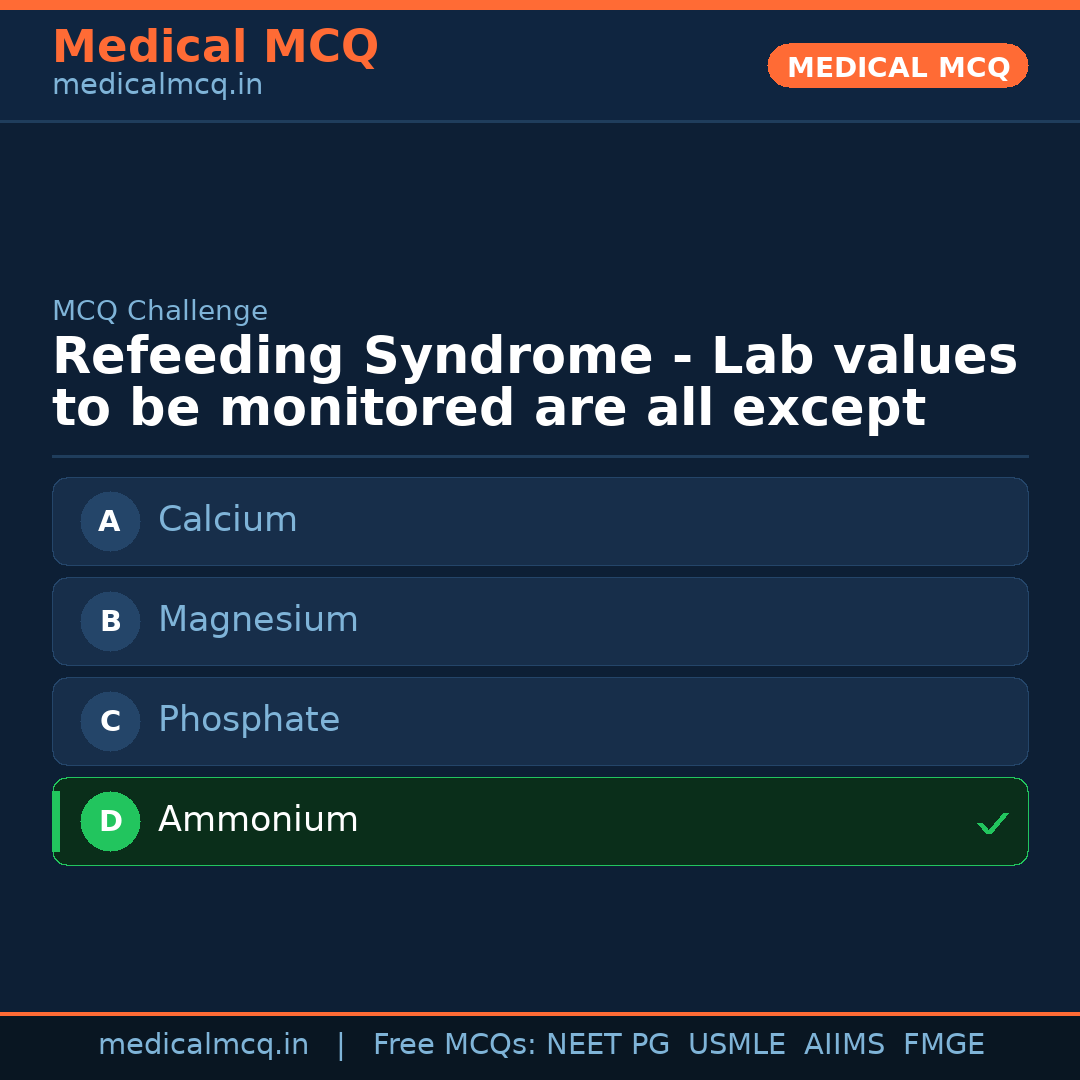 Medical MCQ
medicalmcq.in

MEDICAL MCQ

MCQ Challenge

Refeeding Syndrome - Lab values to be monitored are all except

A Calcium

B Magnesium

C Phosphate

D Ammonium ✓

medicalmcq.in | Free MCQs: NEET PG USMLE AIIMS FMGE