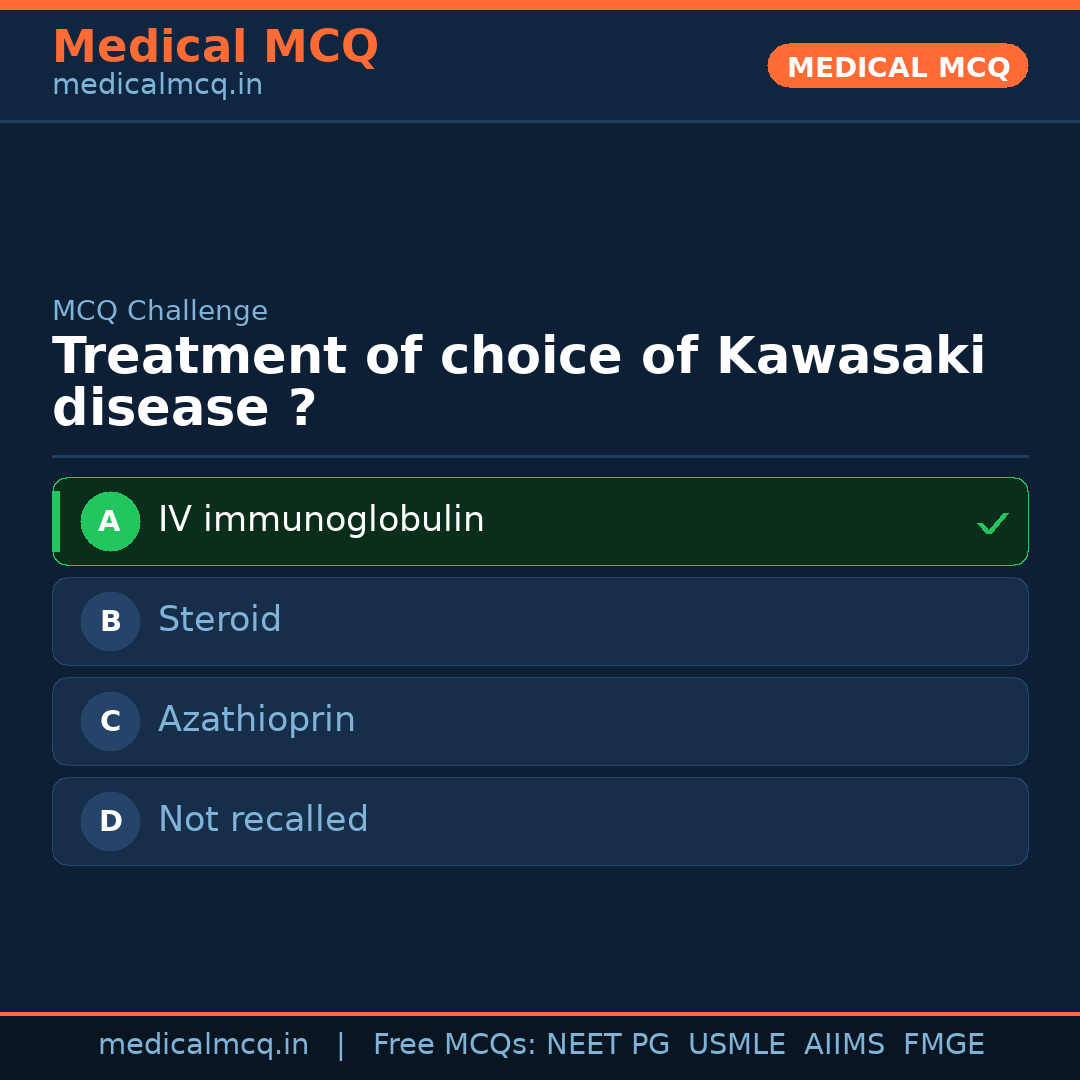 Medical MCQ
medicalmcq.in

MEDICAL MCQ

MCQ Challenge

Treatment of choice of Kawasaki disease ?

A IV immunoglobulin ✓

B Steroid

C Azathioprin

D Not recalled

medicalmcq.in | Free MCQs: NEET PG USMLE AIIMS FMGE