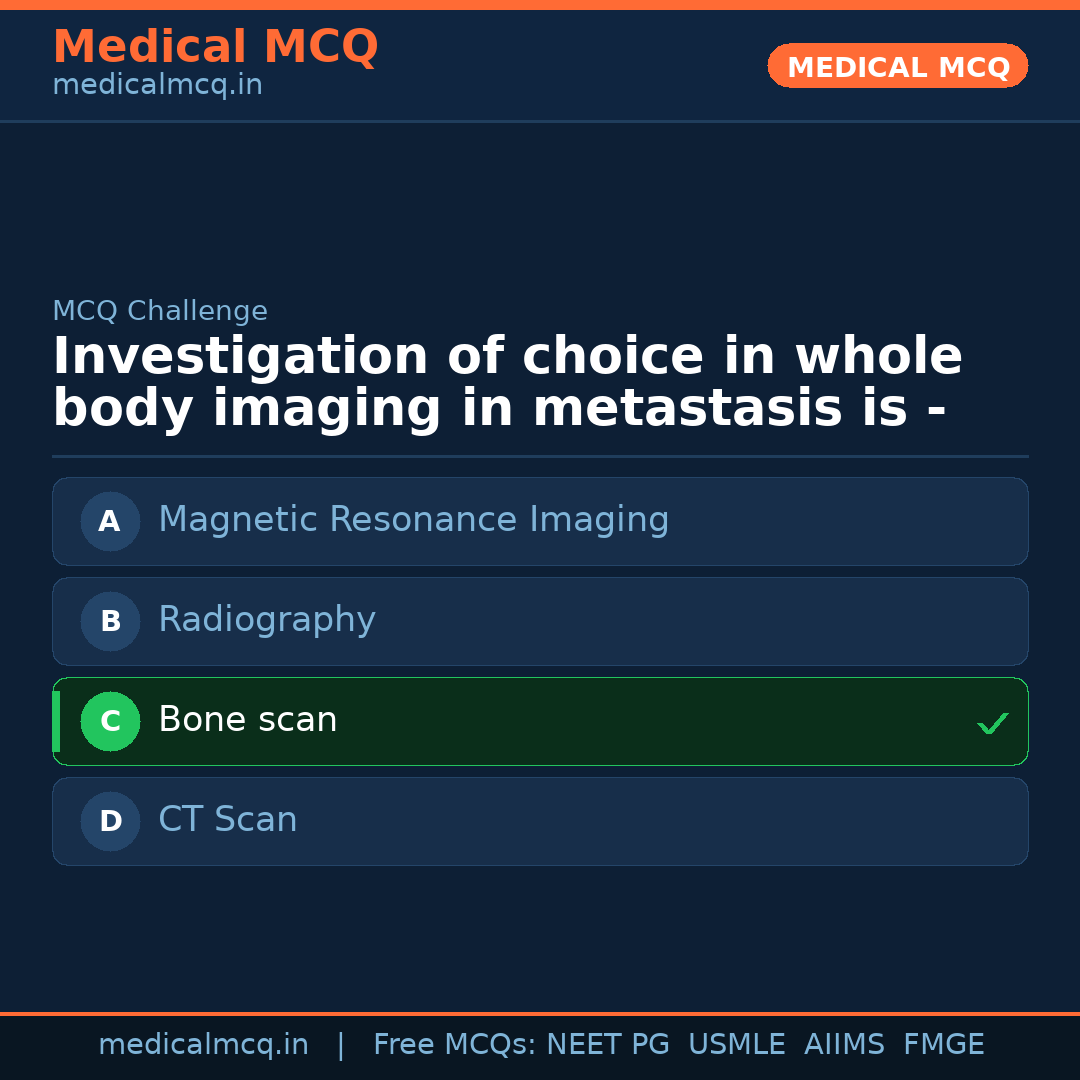 Medical MCQ
medicalmcq.in

MEDICAL MCQ

MCQ Challenge

Investigation of choice in whole body imaging in metastasis is -

A Magnetic Resonance Imaging

B Radiography

C Bone scan ✓

D CT Scan

medicalmcq.in | Free MCQs: NEET PG USMLE AIIMS FMGE