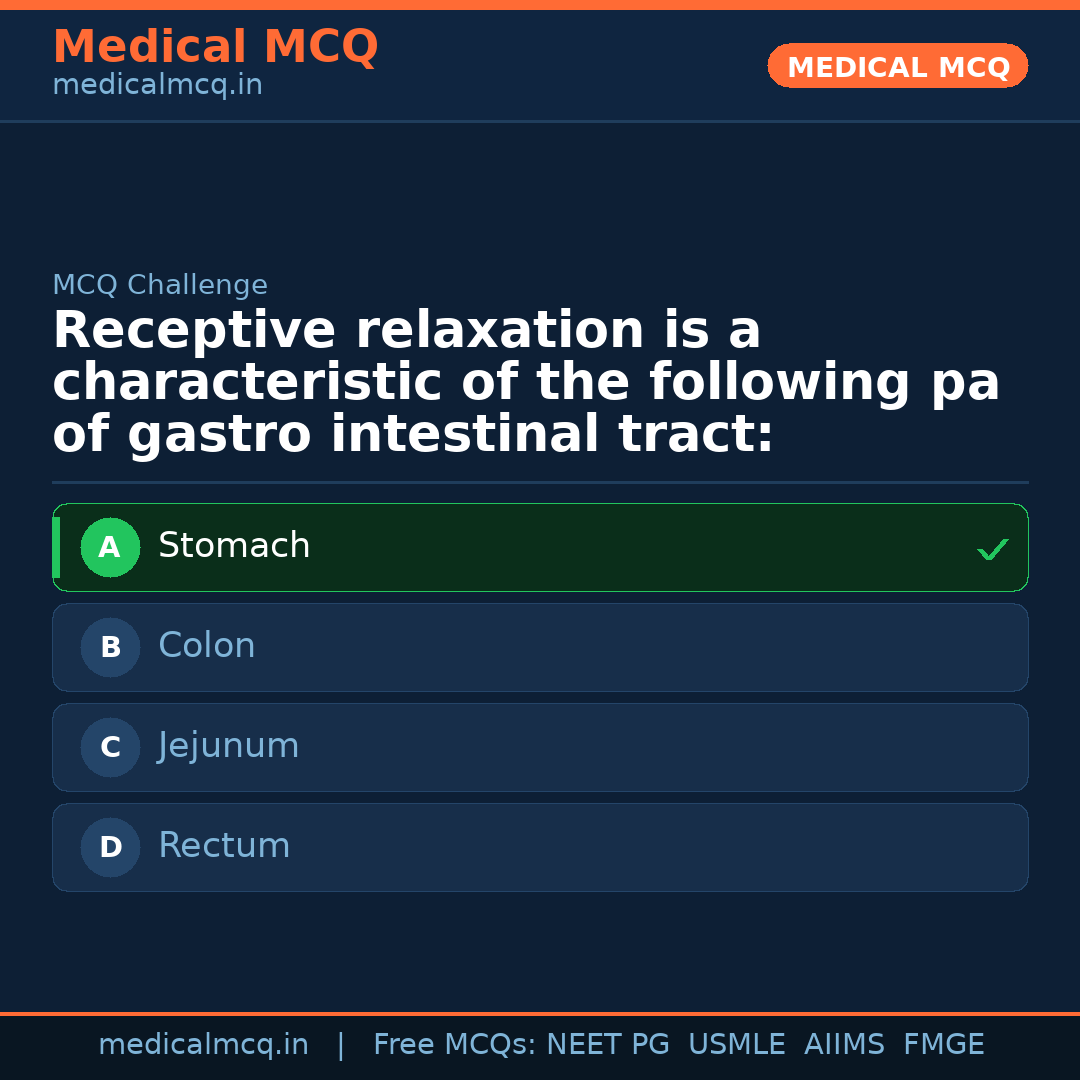 Medical MCQ
medicalmcq.in

MEDICAL MCQ

MCQ Challenge

Receptive relaxation is a characteristic of the following pa of gastro intestinal tract:

A Stomach ✓

B Colon

C Jejunum

D Rectum

medicalmcq.in | Free MCQs: NEET PG USMLE AIIMS FMGE