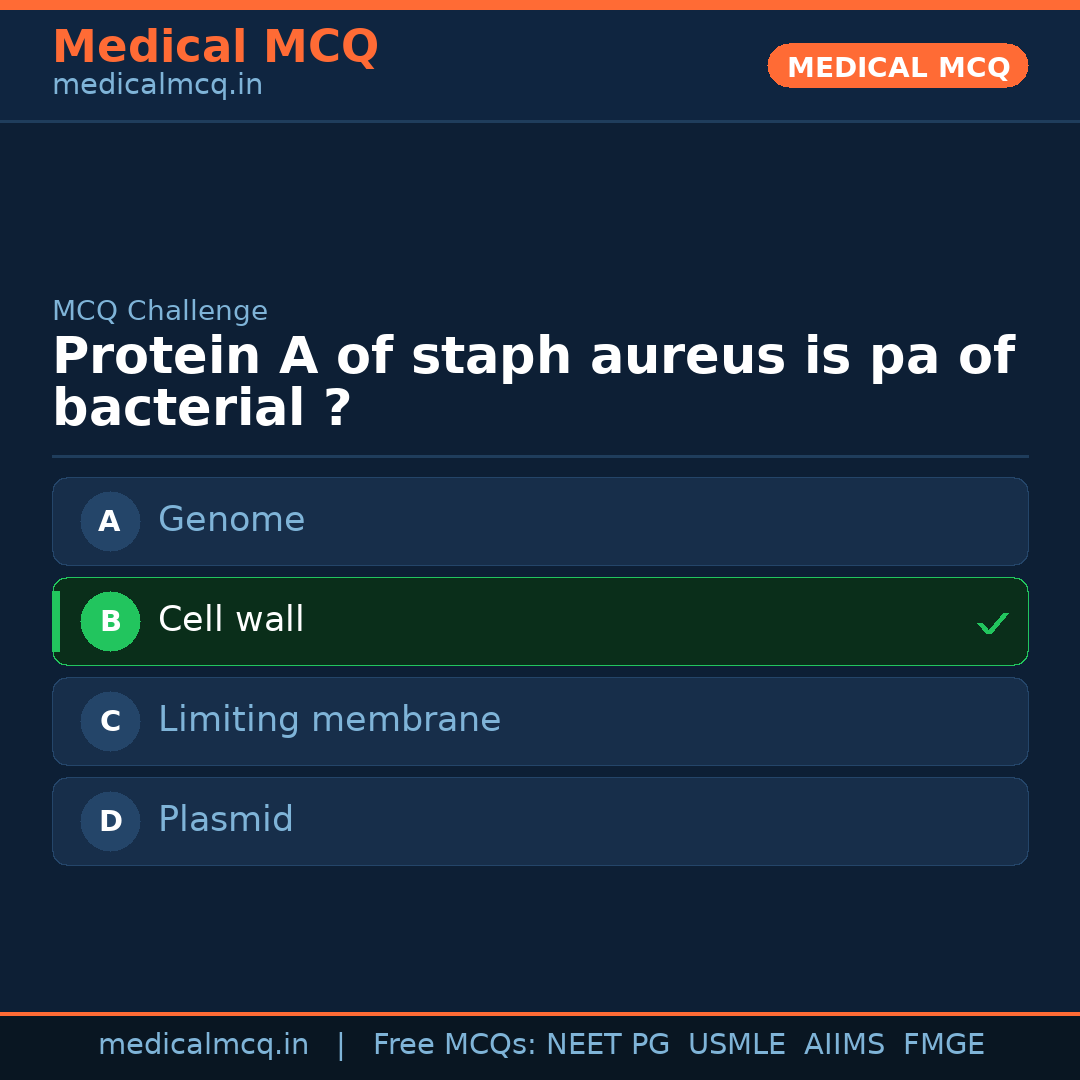 Medical MCQ
medicalmcq.in

MEDICAL MCQ

MCQ Challenge

Protein A of staph aureus is pa of bacterial ?

A Genome

B Cell wall ✓

C Limiting membrane

D Plasmid

medicalmcq.in | Free MCQs: NEET PG USMLE AIIMS FMGE