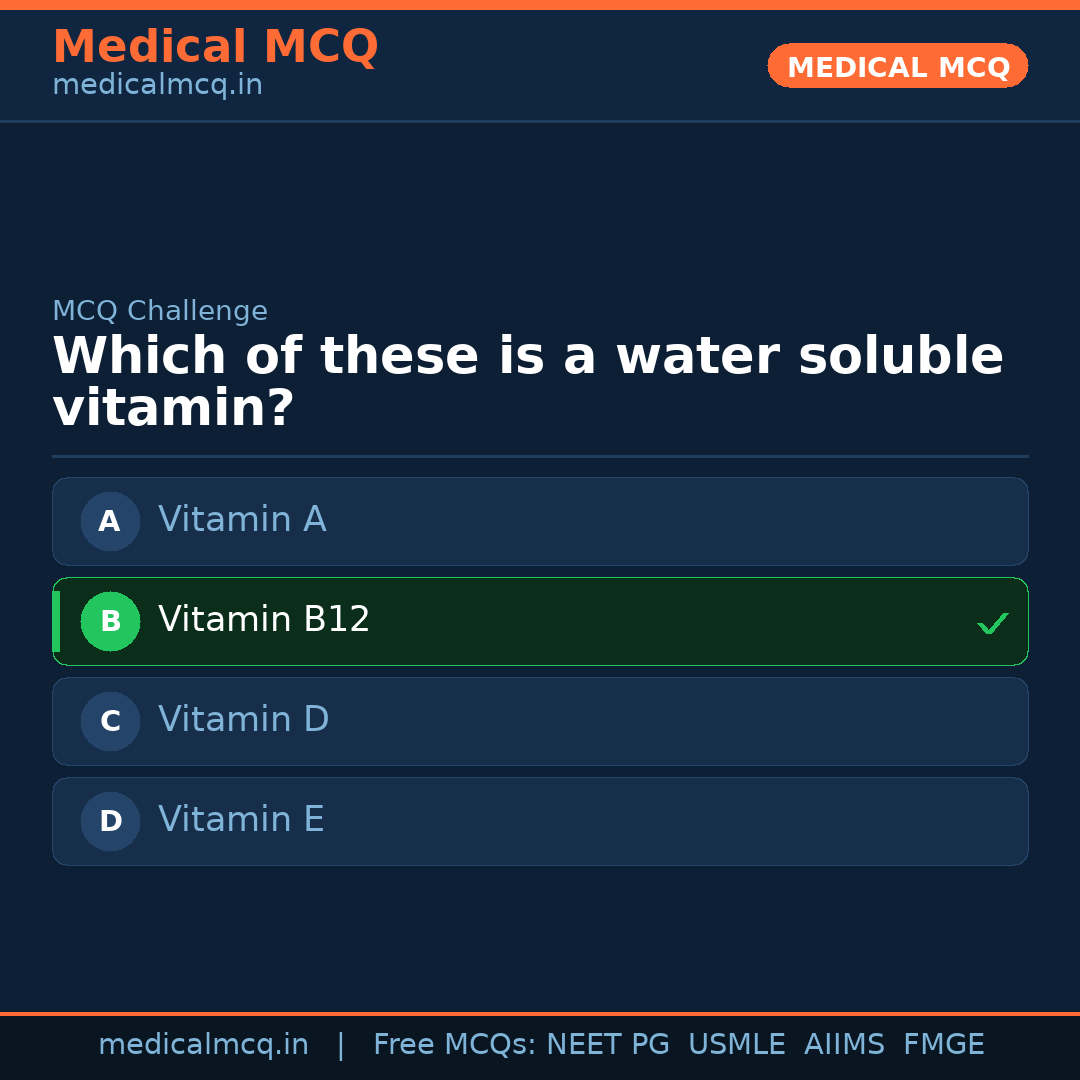 Medical MCQ
medicalmcq.in

MEDICAL MCQ

MCQ Challenge

Which of these is a water soluble vitamin?

A Vitamin A

B Vitamin B12 ✓

C Vitamin D

D Vitamin E

medicalmcq.in | Free MCQs: NEET PG USMLE AIIMS FMGE