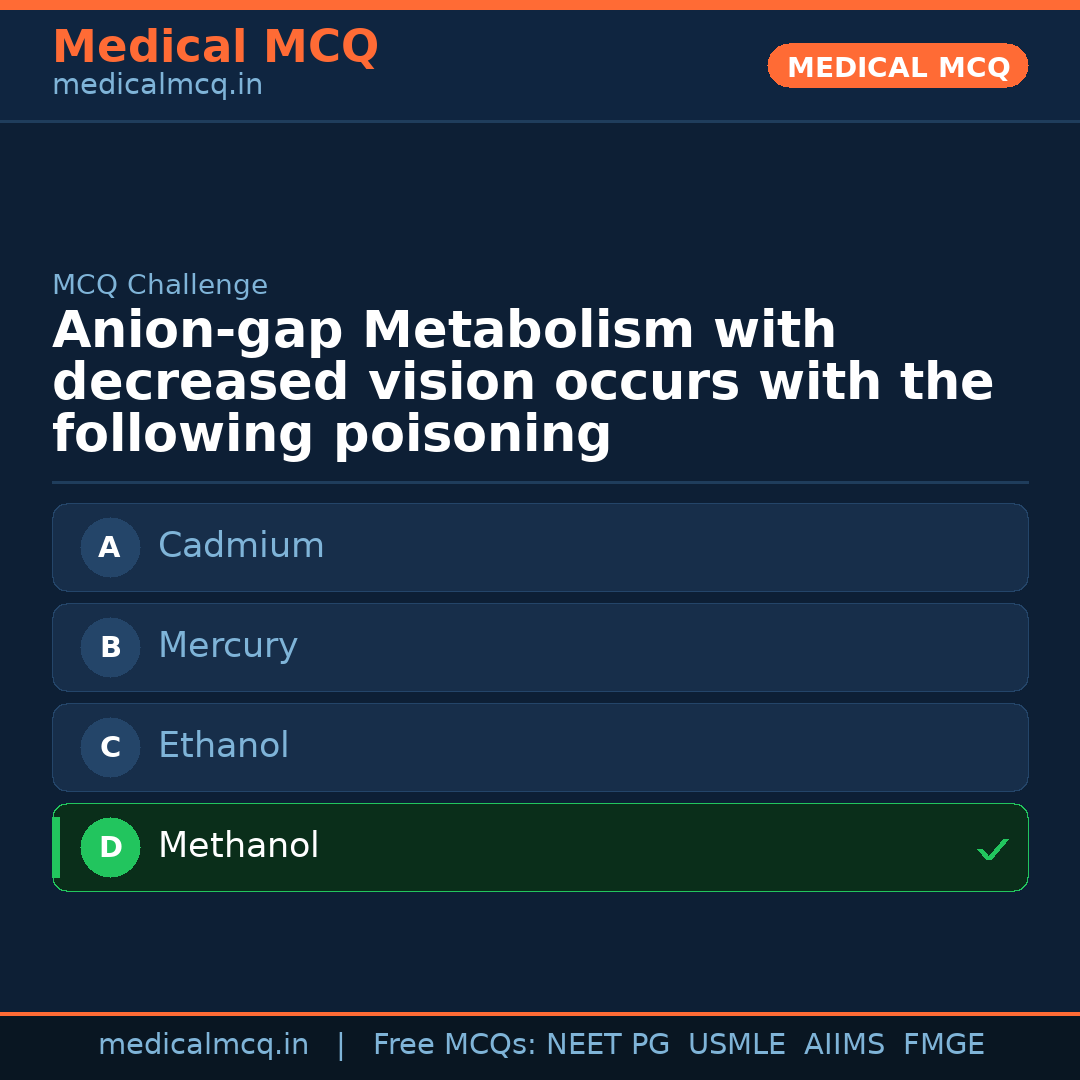 Medical MCQ
medicalmcq.in

MEDICAL MCQ

MCQ Challenge

Anion-gap Metabolism with decreased vision occurs with the following poisoning

A Cadmium

B Mercury

C Ethanol

D Methanol ✓

medicalmcq.in | Free MCQs: NEET PG USMLE AIIMS FMGE