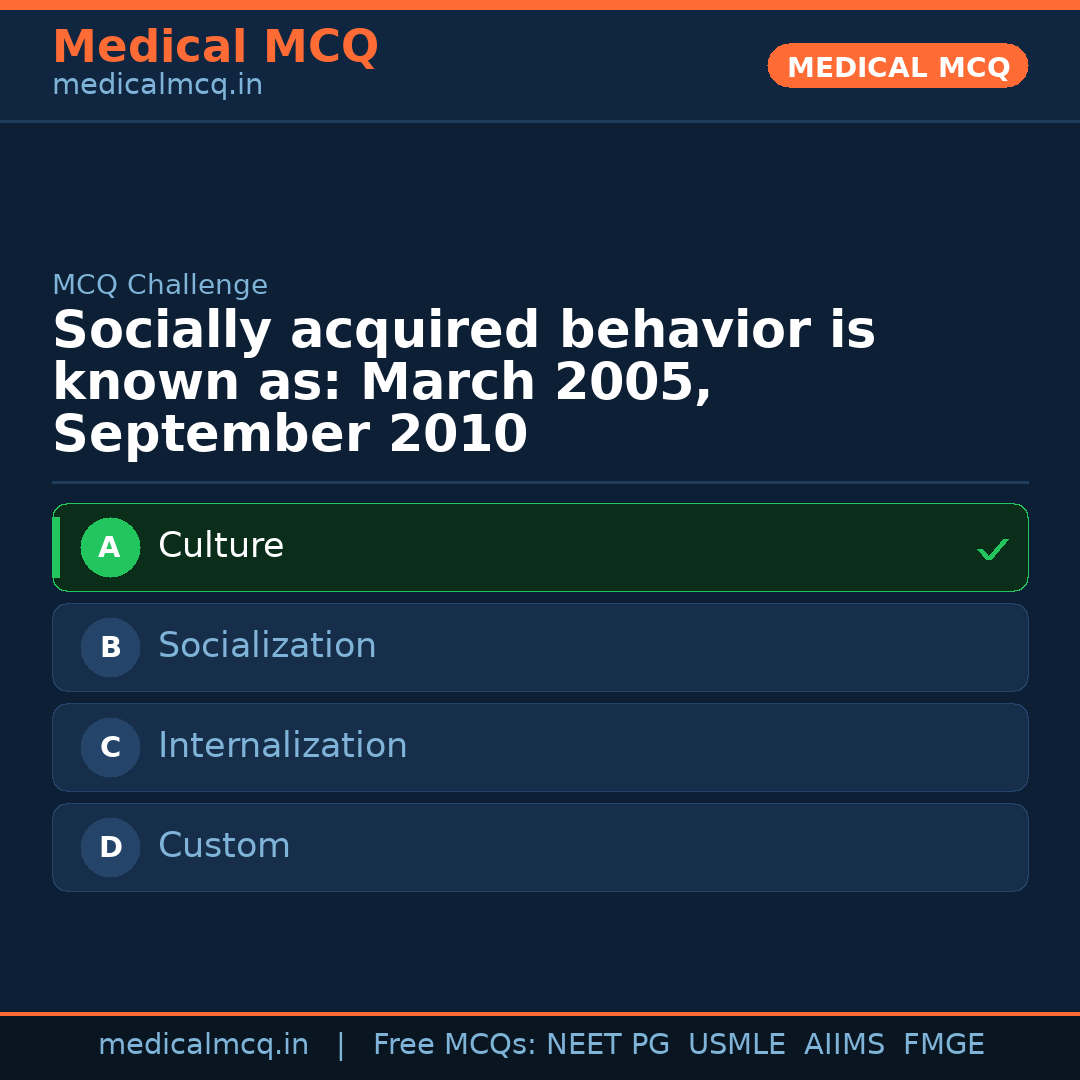 Medical MCQ
medicalmcq.in

MEDICAL MCQ

MCQ Challenge

Socially acquired behavior is known as: March 2005, September 2010

A Culture ✓

B Socialization

C Internalization

D Custom

medicalmcq.in | Free MCQs: NEET PG USMLE AIIMS FMGE