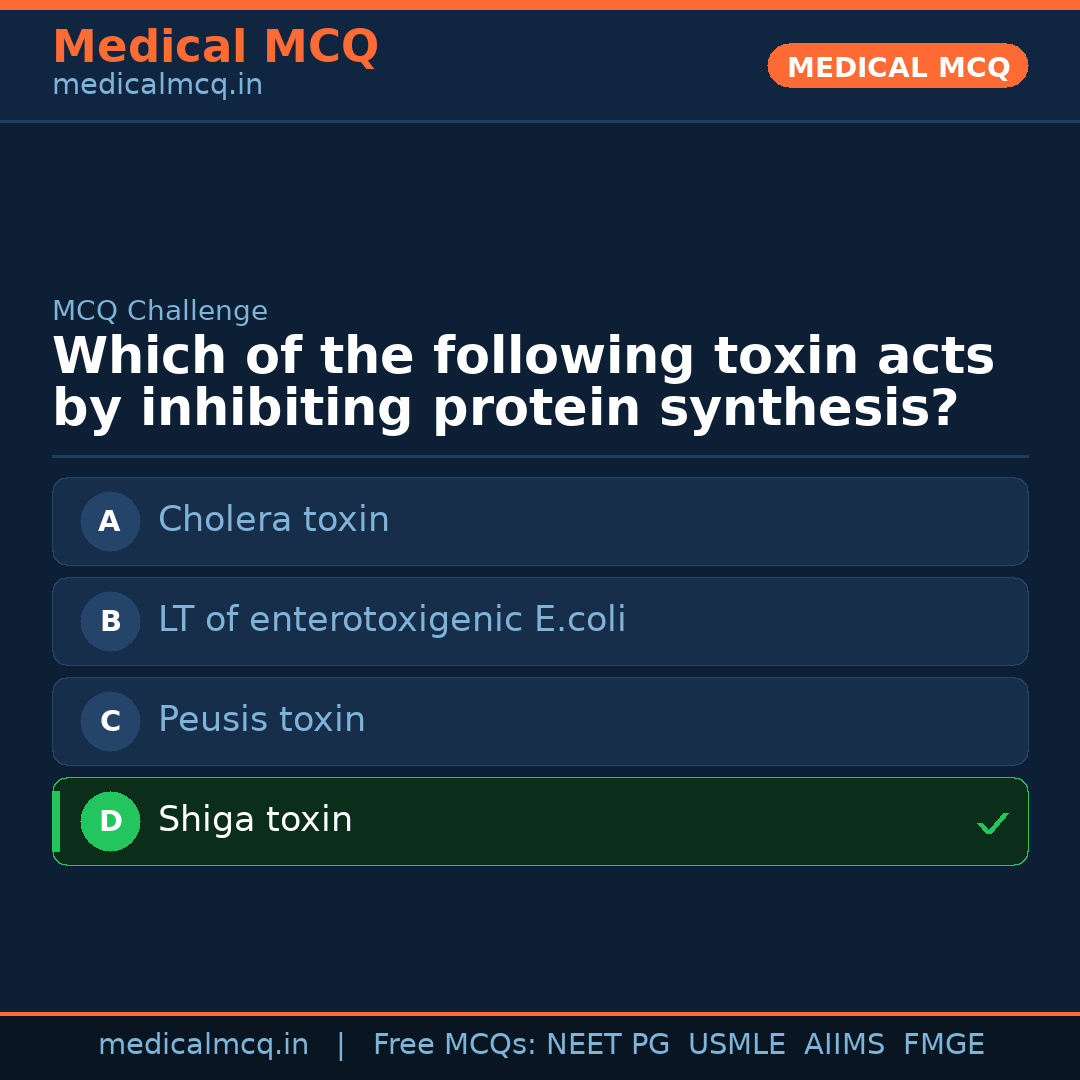 Medical MCQ
medicalmcq.in

MEDICAL MCQ

MCQ Challenge

Which of the following toxin acts by inhibiting protein synthesis?

A Cholera toxin

B LT of enterotoxigenic E.coli

C Peusis toxin

D Shiga toxin ✓

medicalmcq.in | Free MCQs: NEET PG USMLE AIIMS FMGE