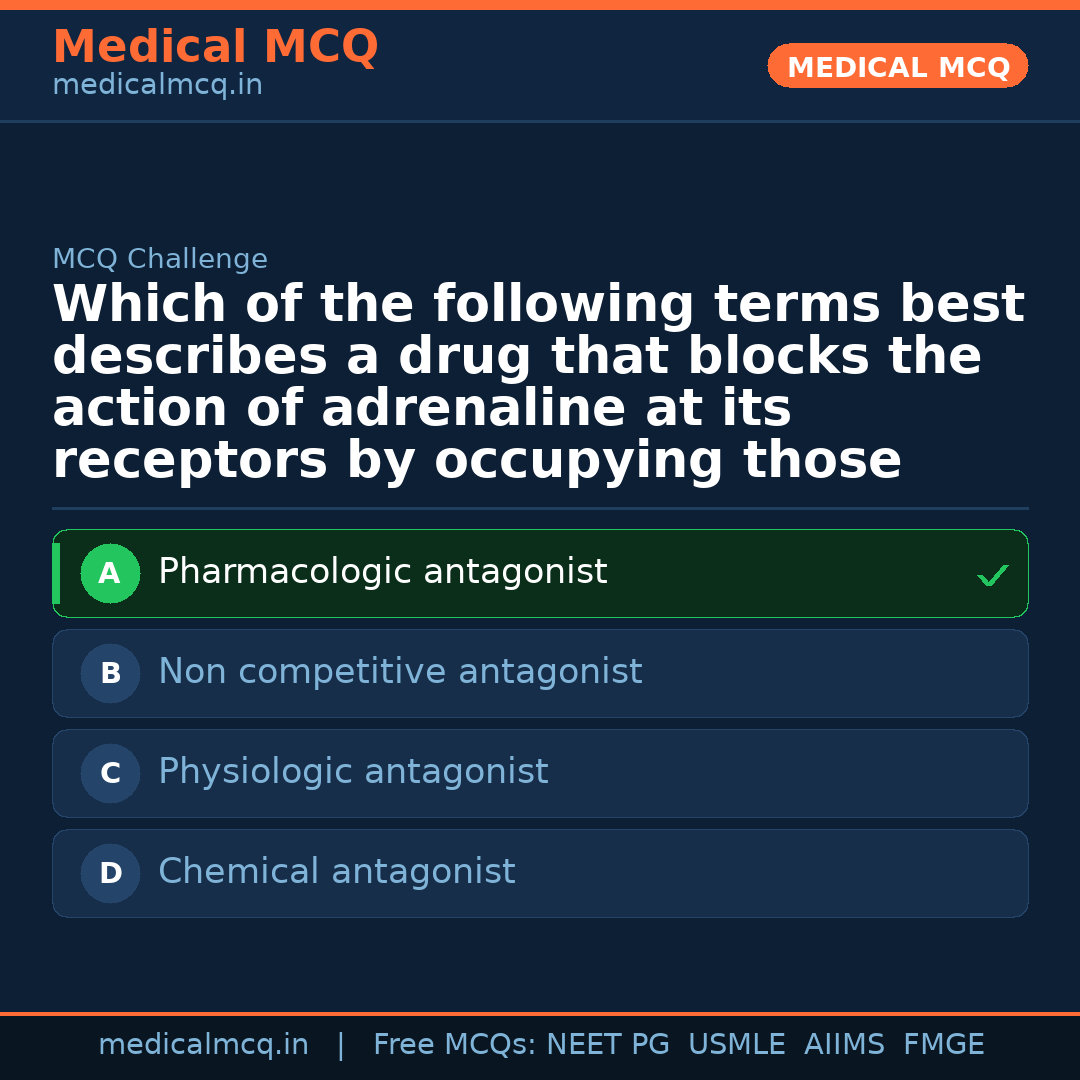 Medical MCQ
medicalmcq.in

MEDICAL MCQ

MCQ Challenge

Which of the following terms best describes a drug that blocks the action of adrenaline at its receptors by occupying those

A Pharmacologic antagonist ✓

B Non competitive antagonist

C Physiologic antagonist

D Chemical antagonist

medicalmcq.in | Free MCQs: NEET PG USMLE AIIMS FMGE