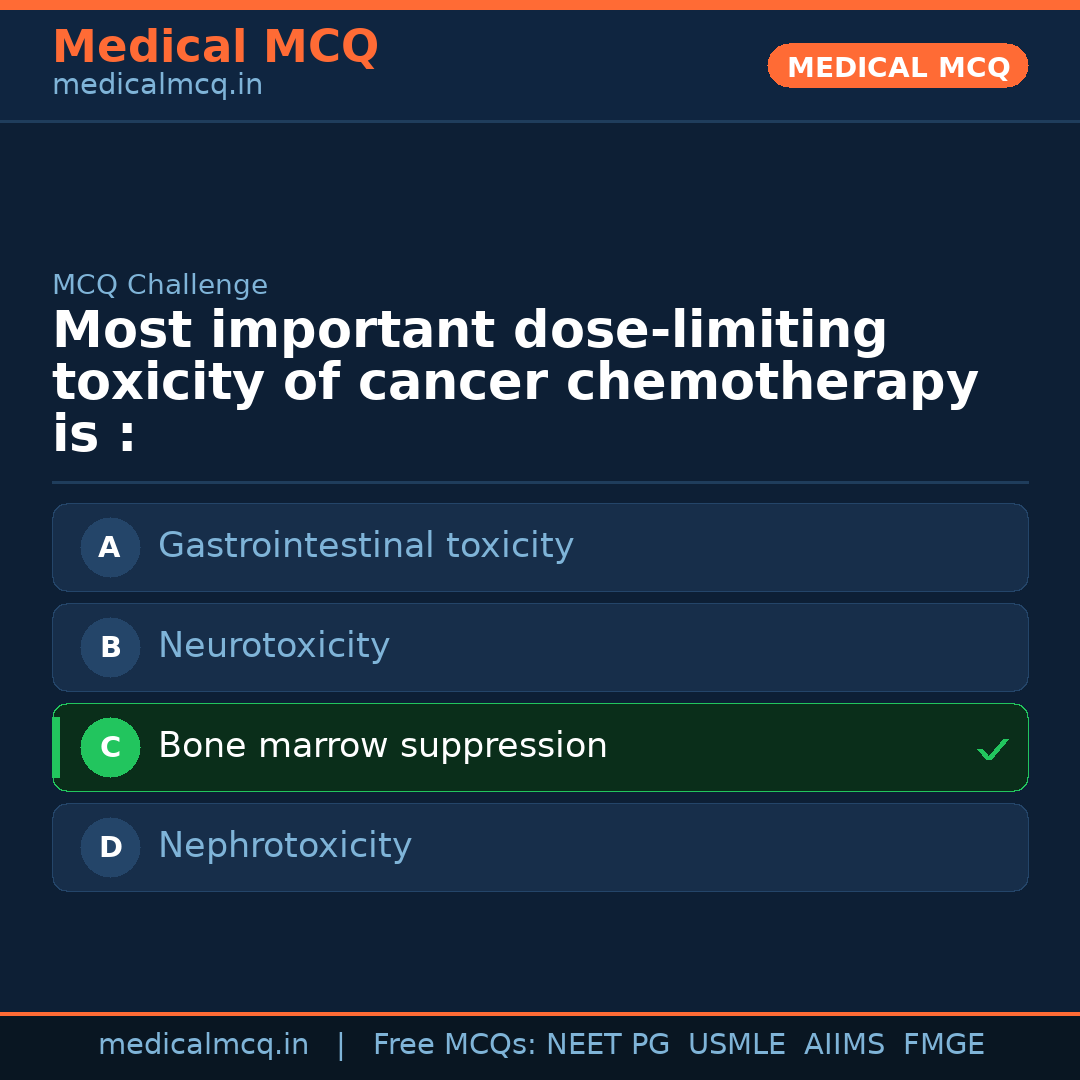 Medical MCQ
medicalmcq.in

MEDICAL MCQ

MCQ Challenge

Most important dose-limiting toxicity of cancer chemotherapy is :

A Gastrointestinal toxicity

B Neurotoxicity

C Bone marrow suppression ✓

D Nephrotoxicity

medicalmcq.in | Free MCQs: NEET PG USMLE AIIMS FMGE