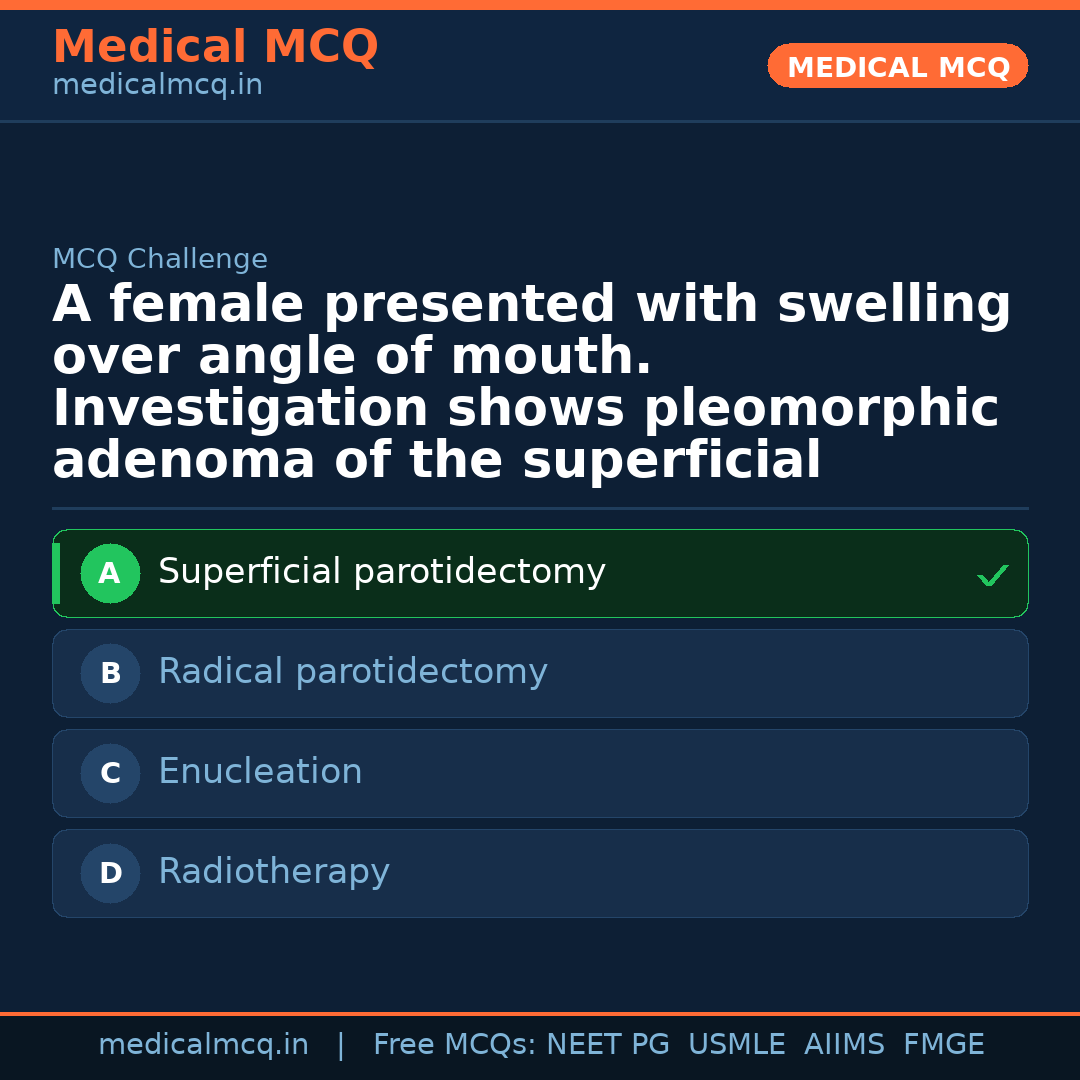 Medical MCQ
medicalmcq.in

MEDICAL MCQ

MCQ Challenge

A female presented with swelling over angle of mouth. Investigation shows pleomorphic adenoma of the superficial

A Superficial parotidectomy ✓

B Radical parotidectomy

C Enucleation

D Radiotherapy

medicalmcq.in | Free MCQs: NEET PG USMLE AIIMS FMGE