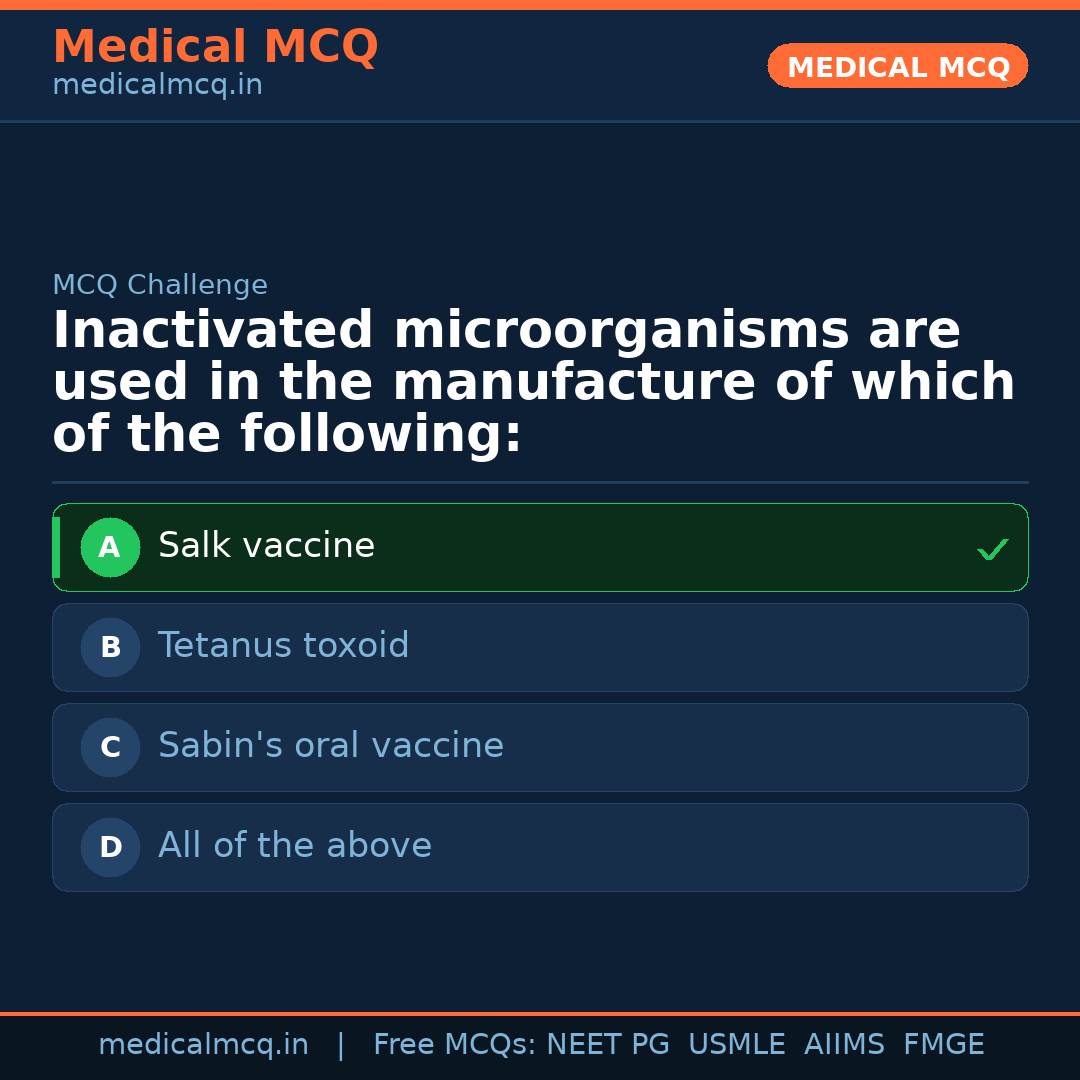 Medical MCQ
medicalmcq.in

MEDICAL MCQ

MCQ Challenge

Inactivated microorganisms are used in the manufacture of which of the following:

A Salk vaccine ✓

B Tetanus toxoid

C Sabin's oral vaccine

D All of the above

medicalmcq.in | Free MCQs: NEET PG USMLE AIIMS FMGE