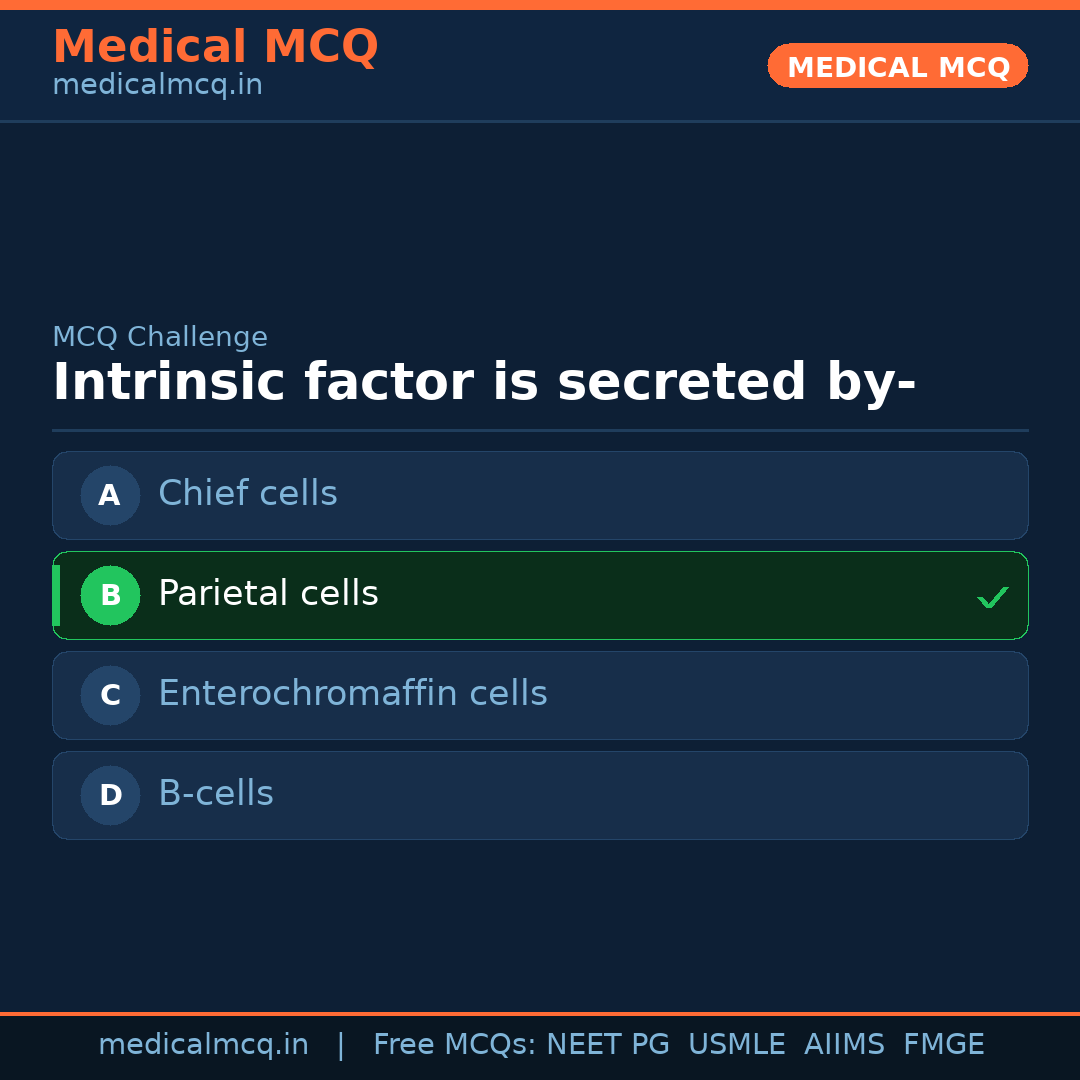 Medical MCQ
medicalmcq.in

MEDICAL MCQ

MCQ Challenge

Intrinsic factor is secreted by-

A Chief cells

B Parietal cells ✓

C Enterochromaffin cells

D B-cells

medicalmcq.in | Free MCQs: NEET PG USMLE AIIMS FMGE