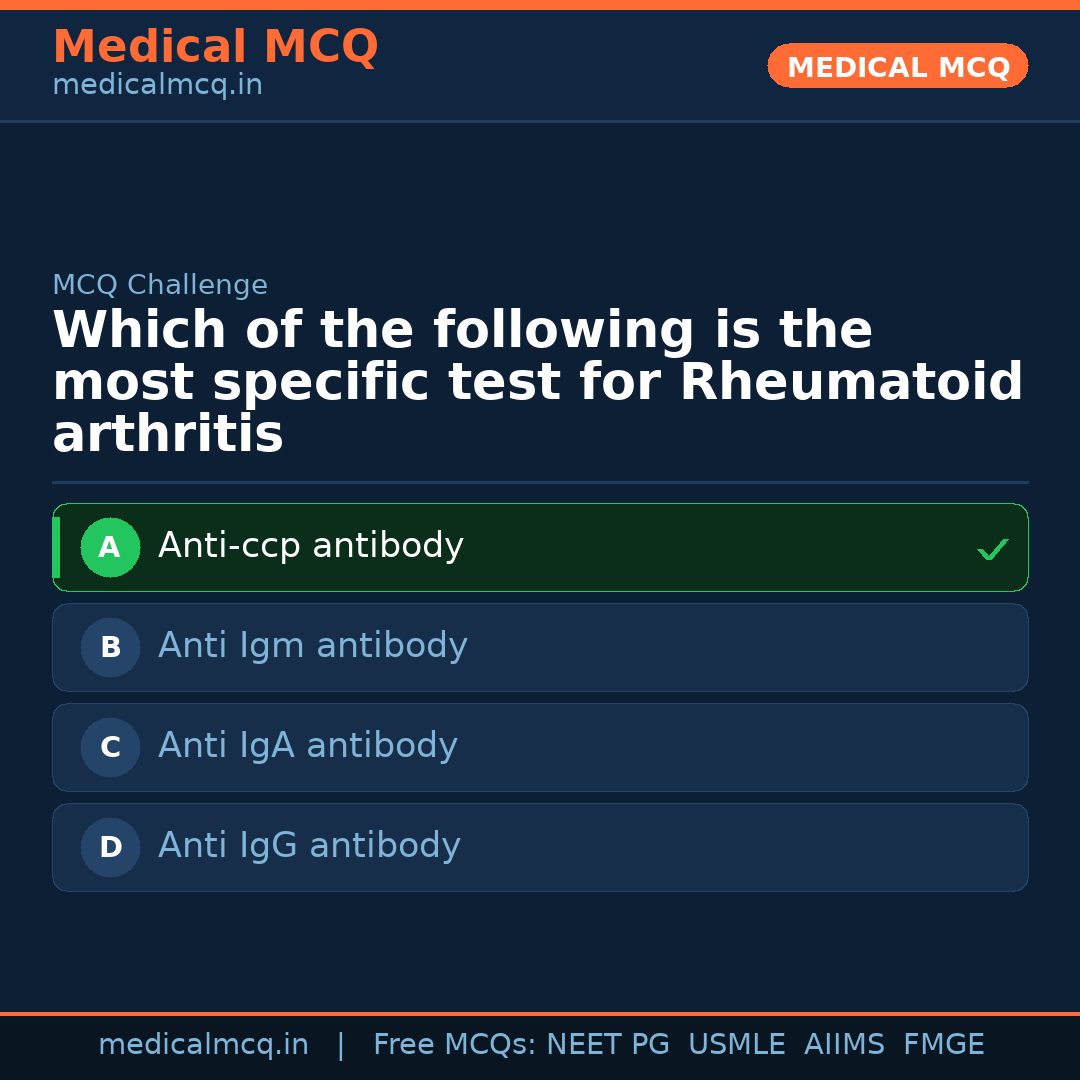 Medical MCQ
medicalmcq.in

MEDICAL MCQ

MCQ Challenge

Which of the following is the most specific test for Rheumatoid arthritis

A Anti-ccp antibody ✓

B Anti Igm antibody

C Anti IgA antibody

D Anti IgG antibody

medicalmcq.in | Free MCQs: NEET PG USMLE AIIMS FMGE