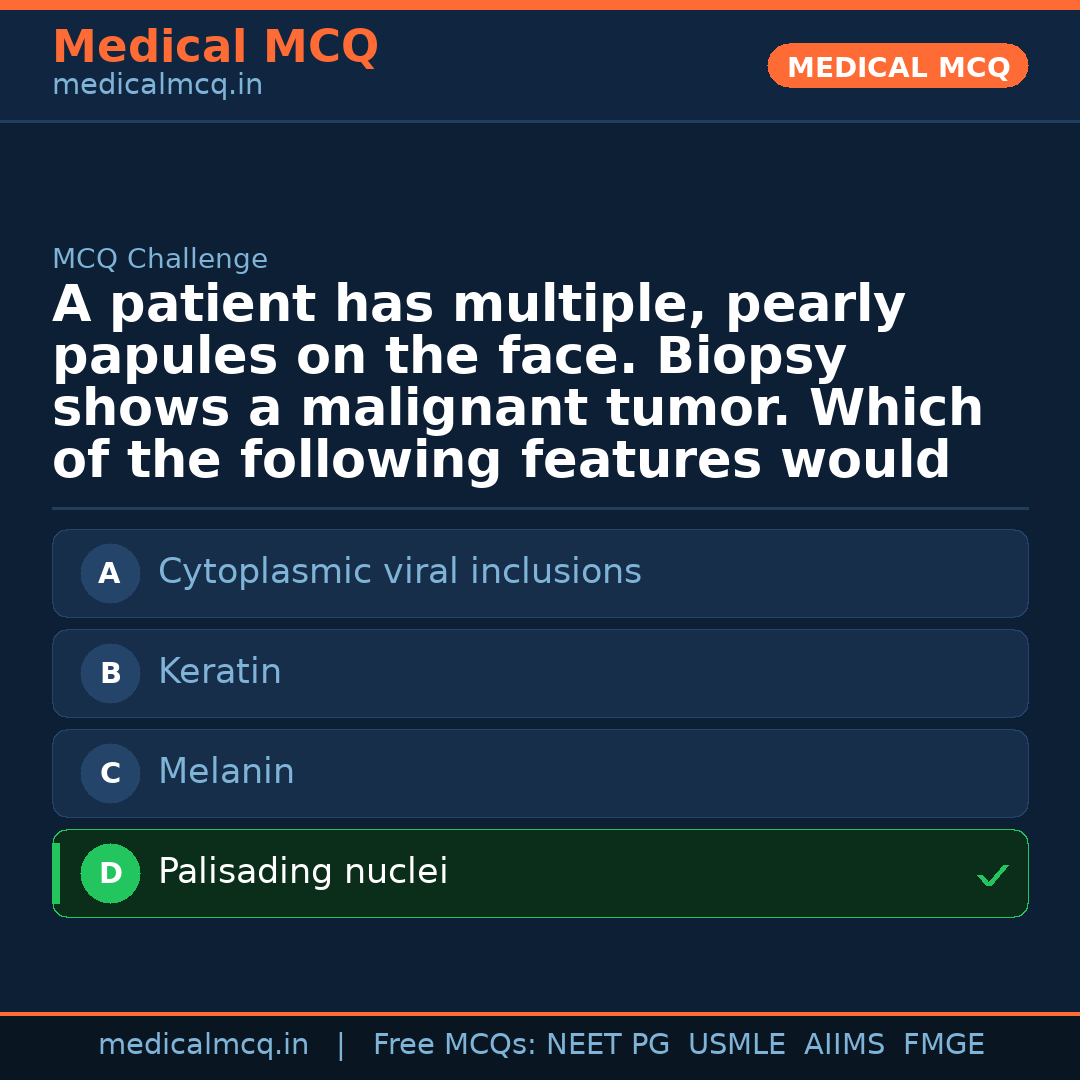 Medical MCQ
medicalmcq.in

MEDICAL MCQ

MCQ Challenge

A patient has multiple, pearly papules on the face. Biopsy shows a malignant tumor. Which of the following features would

A Cytoplasmic viral inclusions

B Keratin

C Melanin

D Palisading nuclei ✓

medicalmcq.in | Free MCQs: NEET PG USMLE AIIMS FMGE