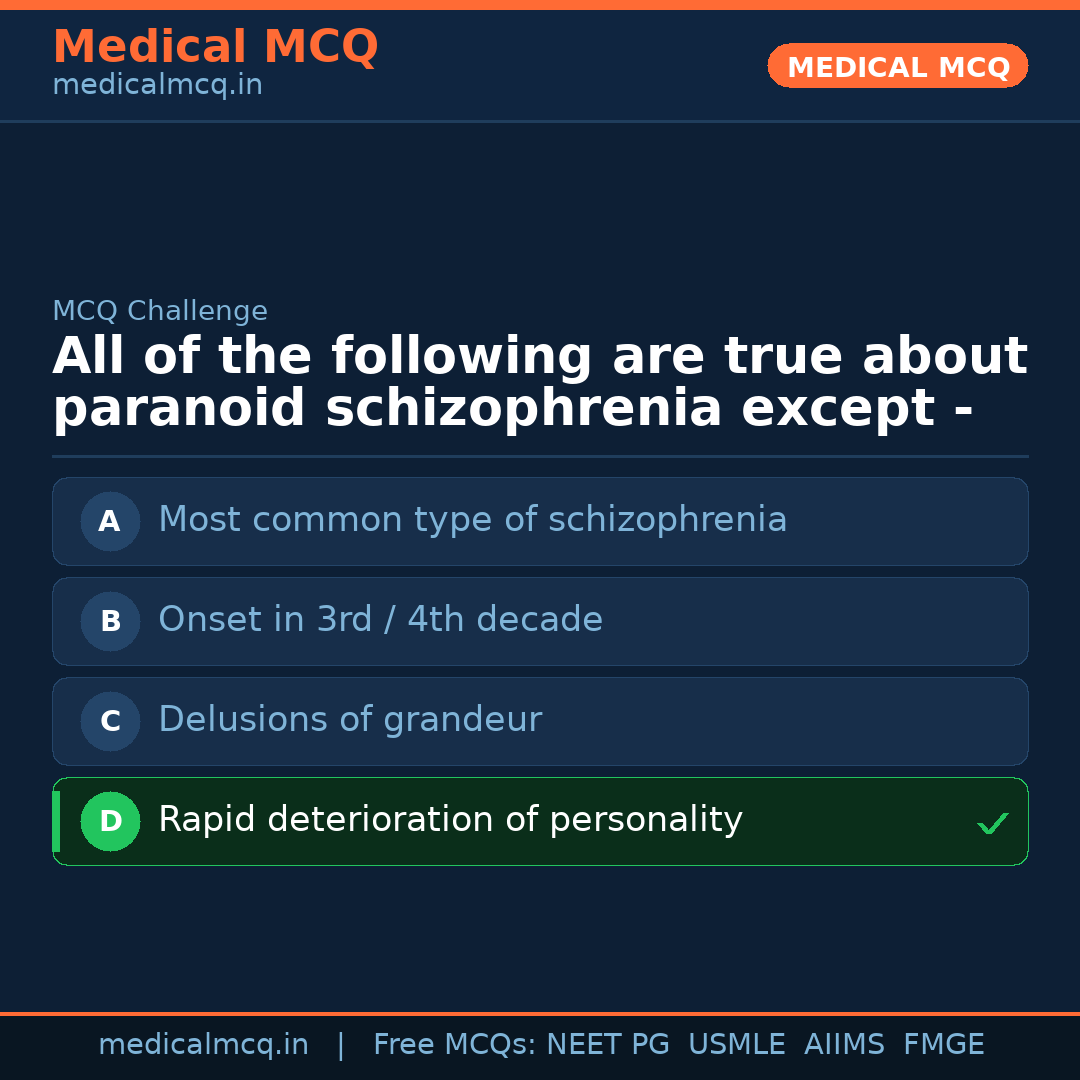 Medical MCQ
medicalmcq.in

MEDICAL MCQ

MCQ Challenge

All of the following are true about paranoid schizophrenia except -

A Most common type of schizophrenia

B Onset in 3rd / 4th decade

C Delusions of grandeur

D Rapid deterioration of personality ✓

medicalmcq.in | Free MCQs: NEET PG USMLE AIIMS FMGE