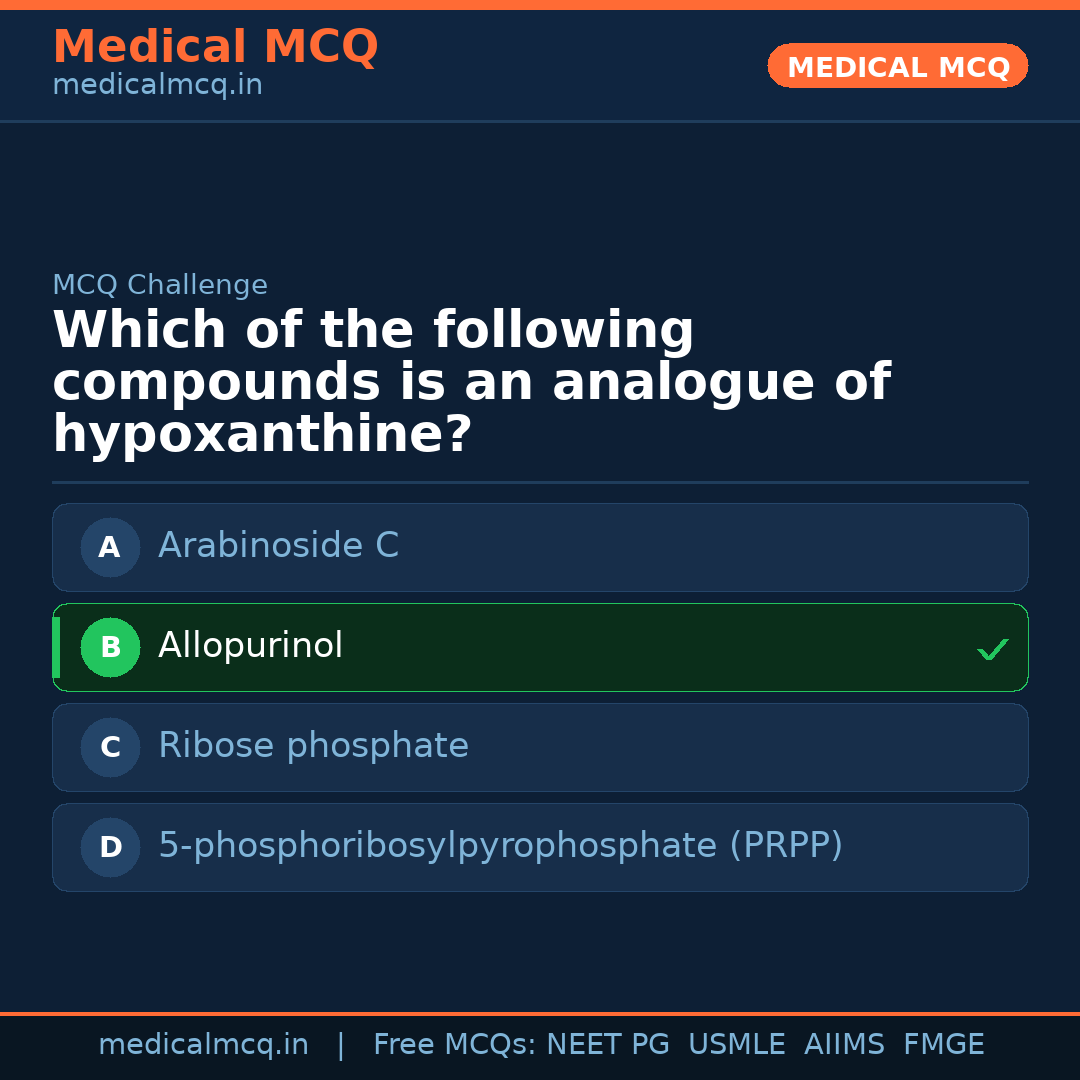 Medical MCQ
medicalmcq.in

MEDICAL MCQ

MCQ Challenge

Which of the following compounds is an analogue of hypoxanthine?

A Arabinoside C

B Allopurinol ✓

C Ribose phosphate

D 5-phosphoribosylpyrophosphate (PRPP)

medicalmcq.in | Free MCQs: NEET PG USMLE AIIMS FMGE