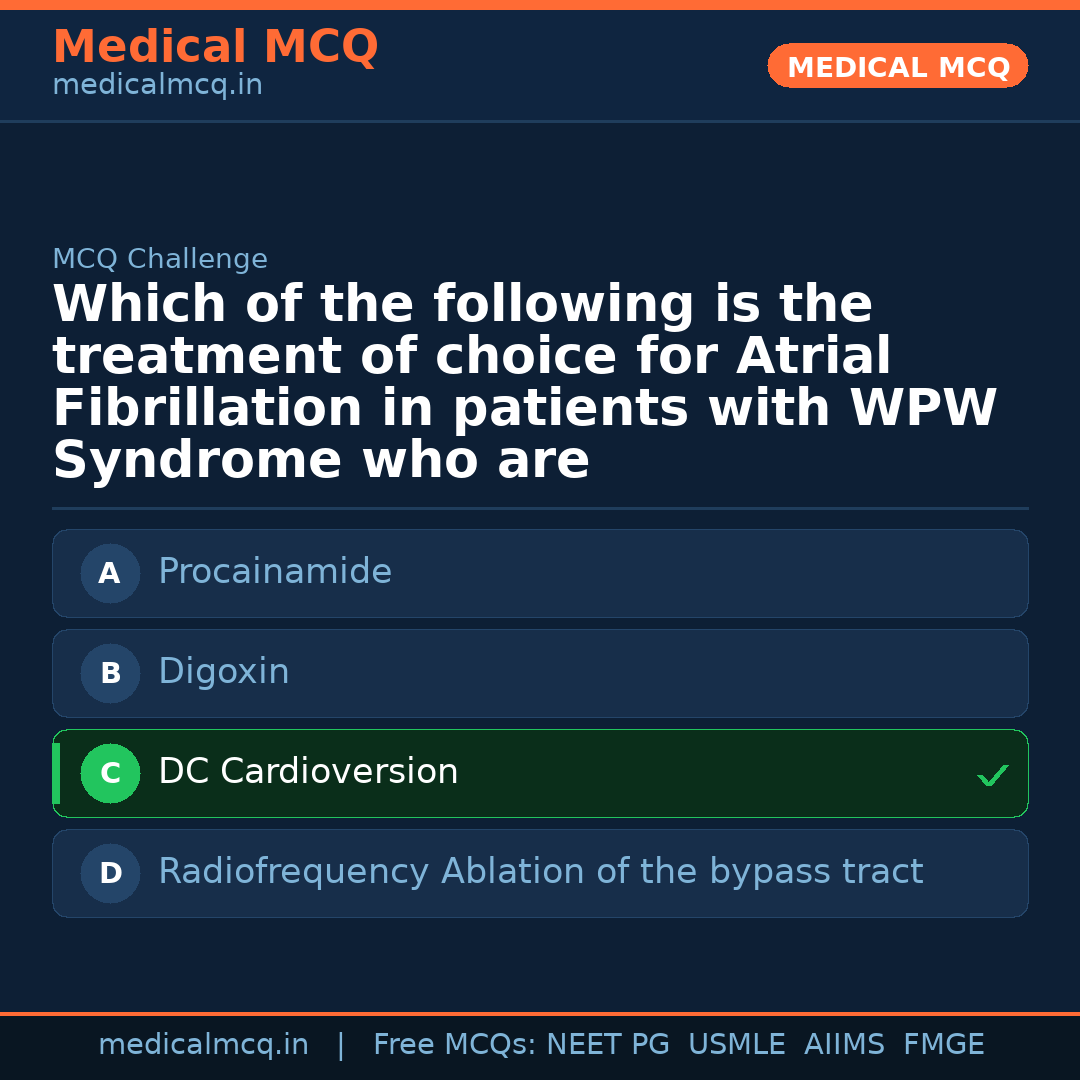 Medical MCQ
medicalmcq.in

MEDICAL MCQ

MCQ Challenge

Which of the following is the treatment of choice for Atrial Fibrillation in patients with WPW Syndrome who are

A Procainamide

B Digoxin

C DC Cardioversion ✓

D Radiofrequency Ablation of the bypass tract

medicalmcq.in | Free MCQs: NEET PG USMLE AIIMS FMGE