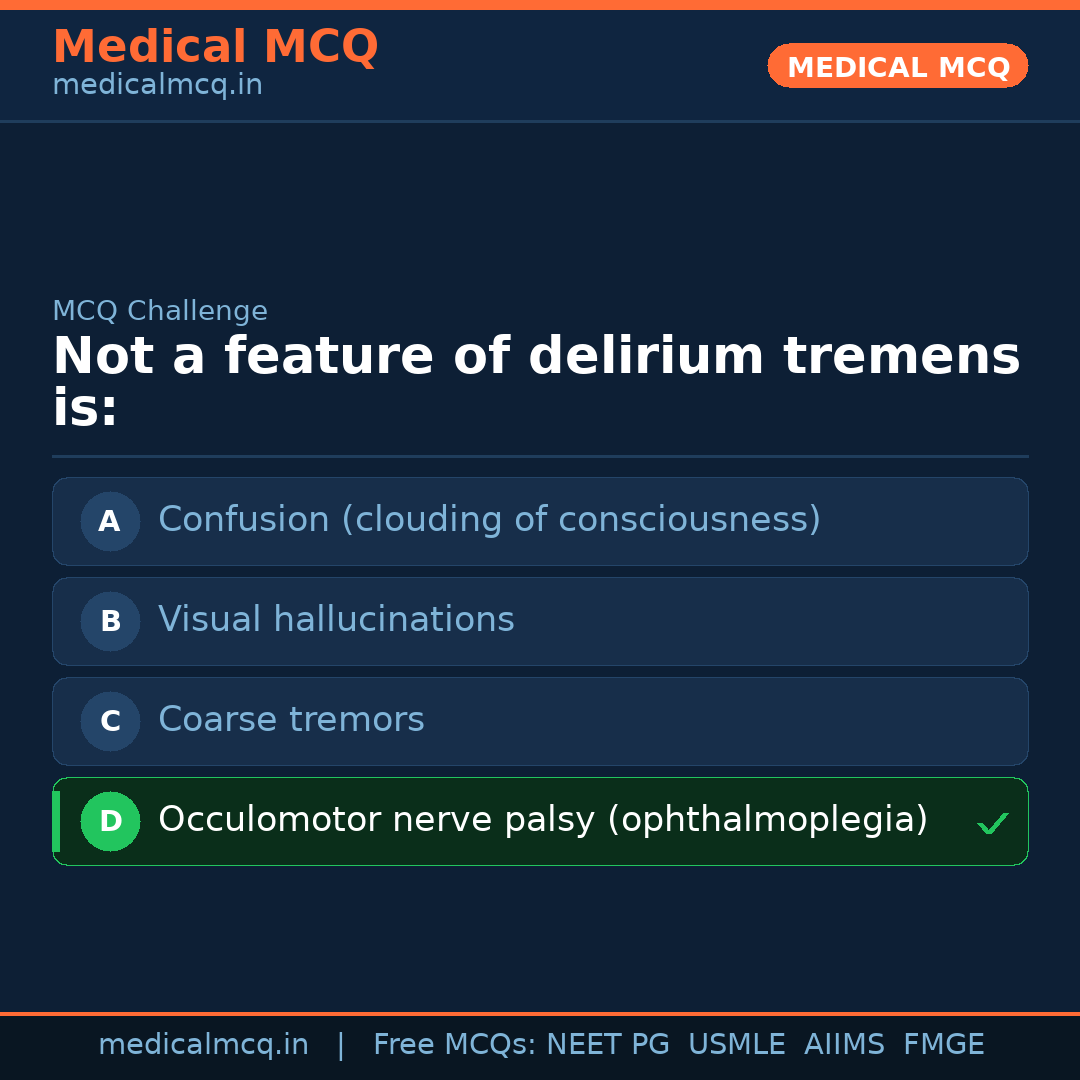 Medical MCQ
medicalmcq.in

MEDICAL MCQ

MCQ Challenge

Not a feature of delirium tremens is:

A Confusion (clouding of consciousness)

B Visual hallucinations

C Coarse tremors

D Occulomotor nerve palsy (ophthalmoplegia) ✓

medicalmcq.in | Free MCQs: NEET PG USMLE AIIMS FMGE