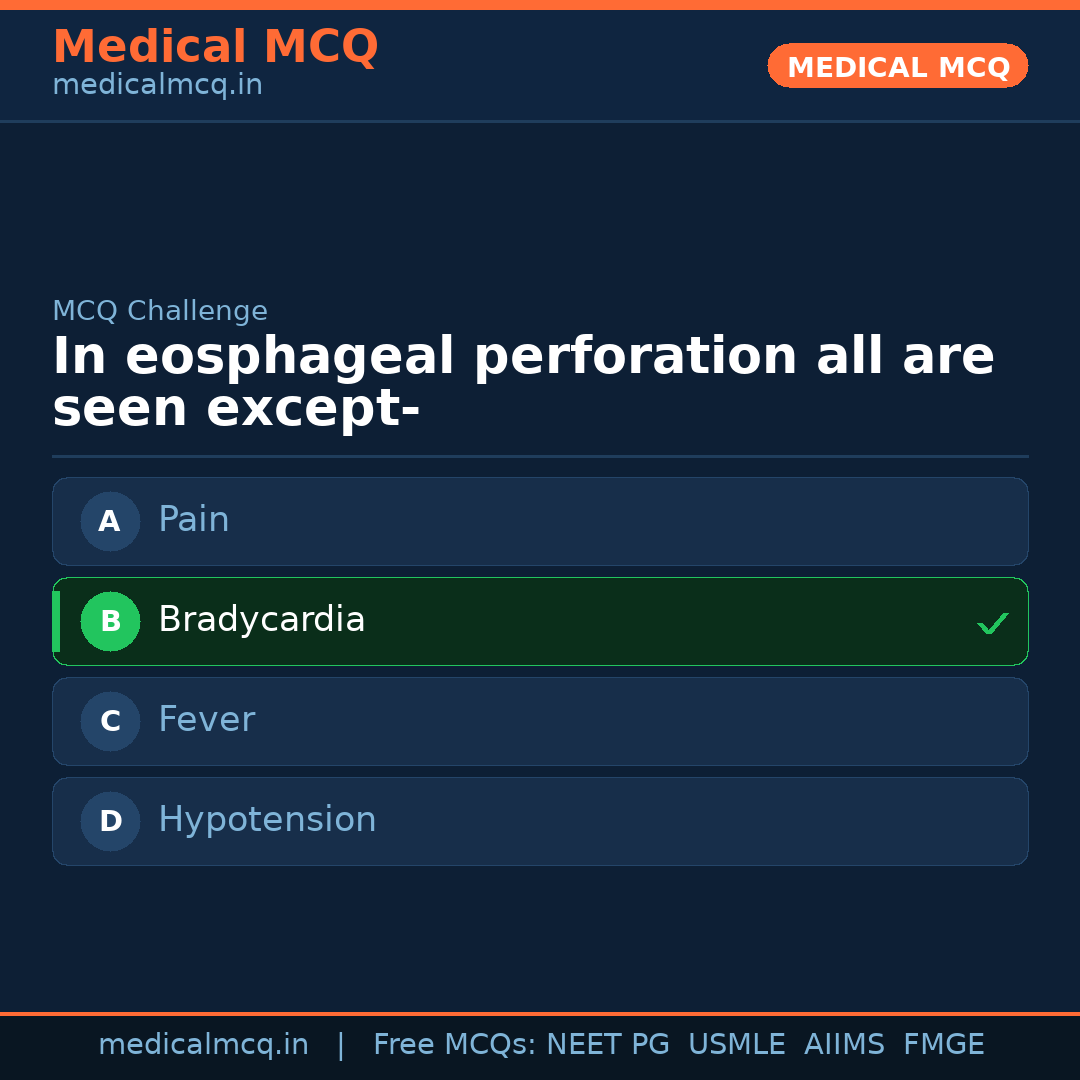 Medical MCQ
medicalmcq.in

MEDICAL MCQ

MCQ Challenge

In eosphageal perforation all are seen except-

A Pain

B Bradycardia ✓

C Fever

D Hypotension

medicalmcq.in | Free MCQs: NEET PG USMLE AIIMS FMGE