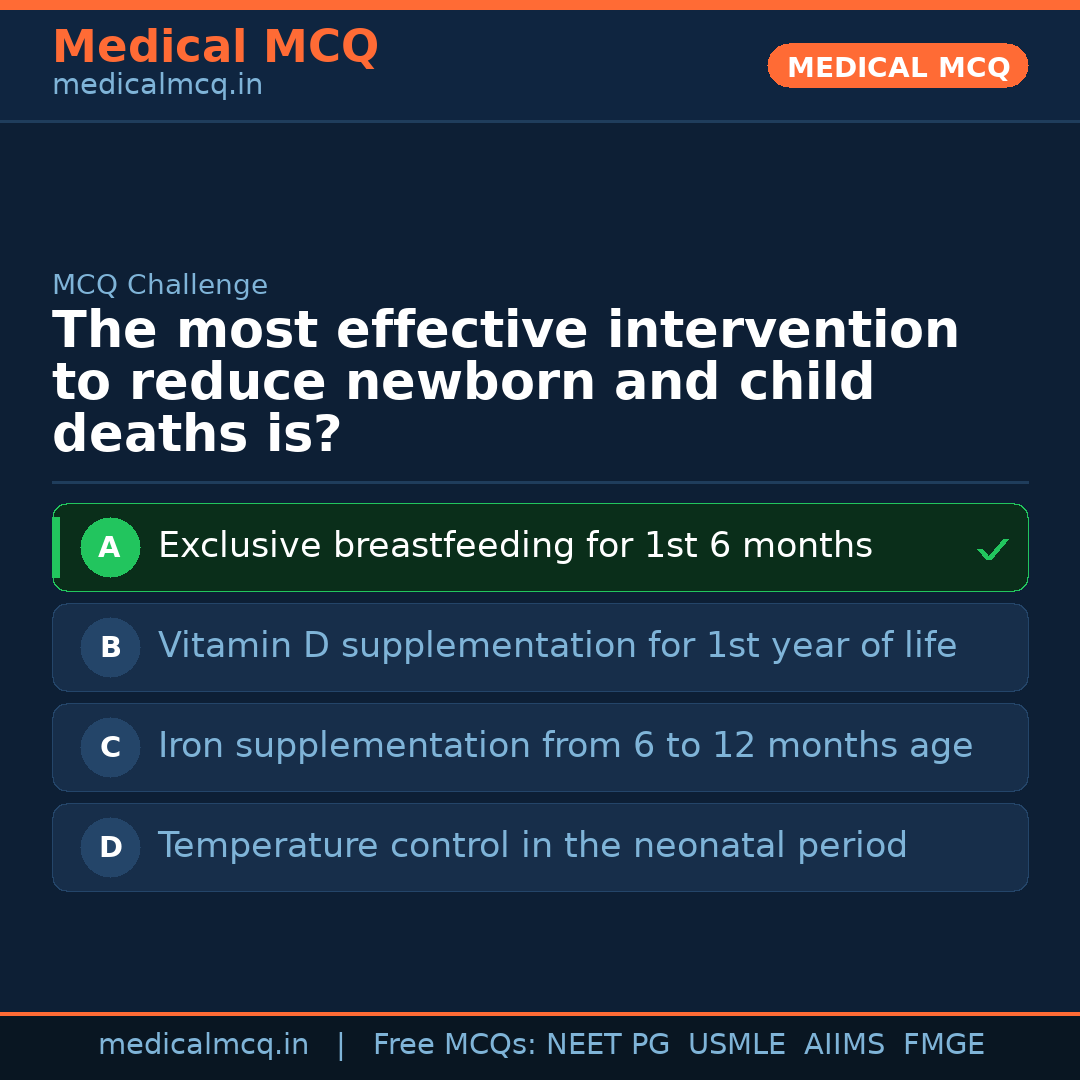 Medical MCQ
medicalmcq.in

MEDICAL MCQ

MCQ Challenge

The most effective intervention to reduce newborn and child deaths is?

A Exclusive breastfeeding for 1st 6 months ✓

B Vitamin D supplementation for 1st year of life

C Iron supplementation from 6 to 12 months age

D Temperature control in the neonatal period

medicalmcq.in | Free MCQs: NEET PG USMLE AIIMS FMGE