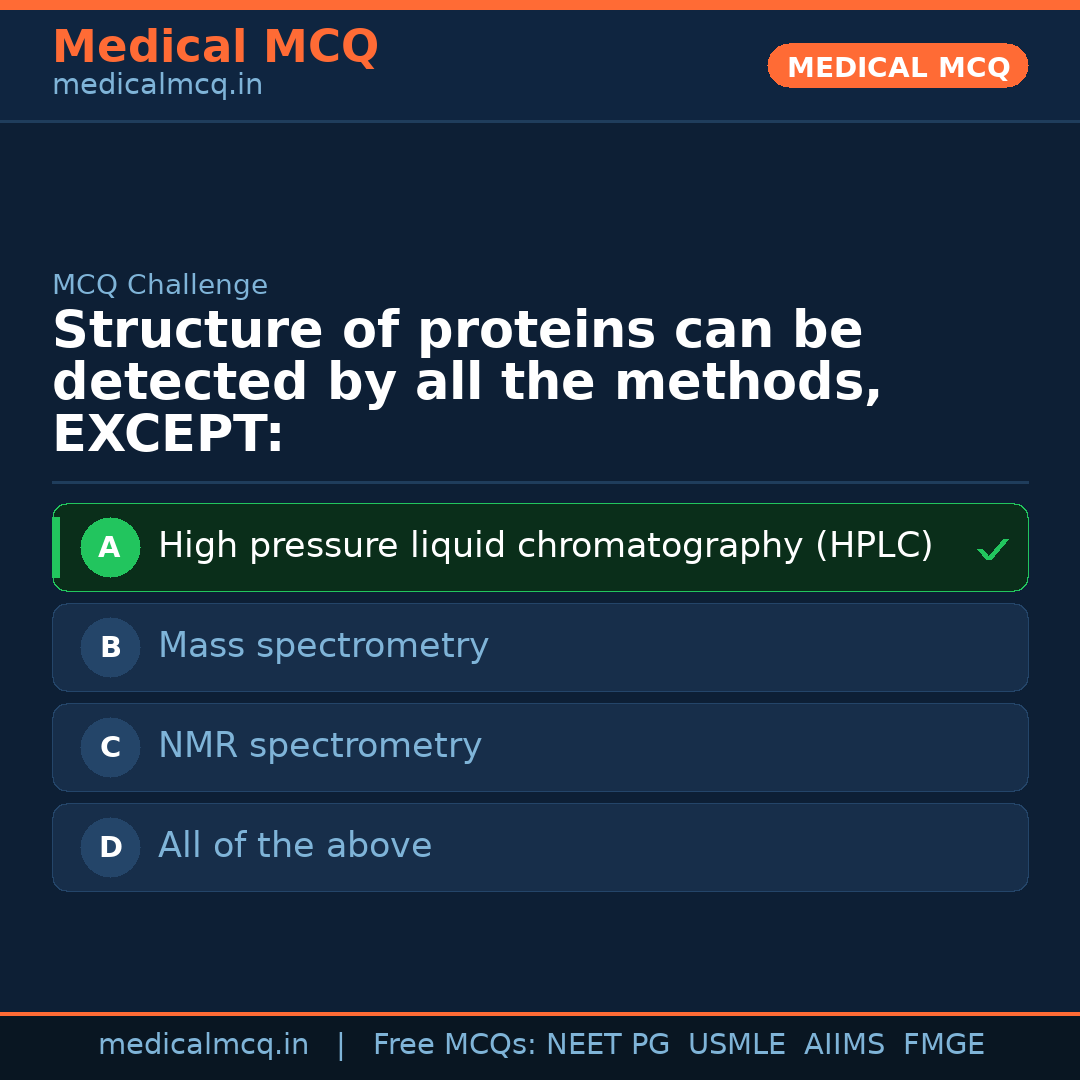 Medical MCQ
medicalmcq.in

MEDICAL MCQ

MCQ Challenge

Structure of proteins can be detected by all the methods, EXCEPT:

A High pressure liquid chromatography (HPLC) ✓

B Mass spectrometry

C NMR spectrometry

D All of the above

medicalmcq.in | Free MCQs: NEET PG USMLE AIIMS FMGE