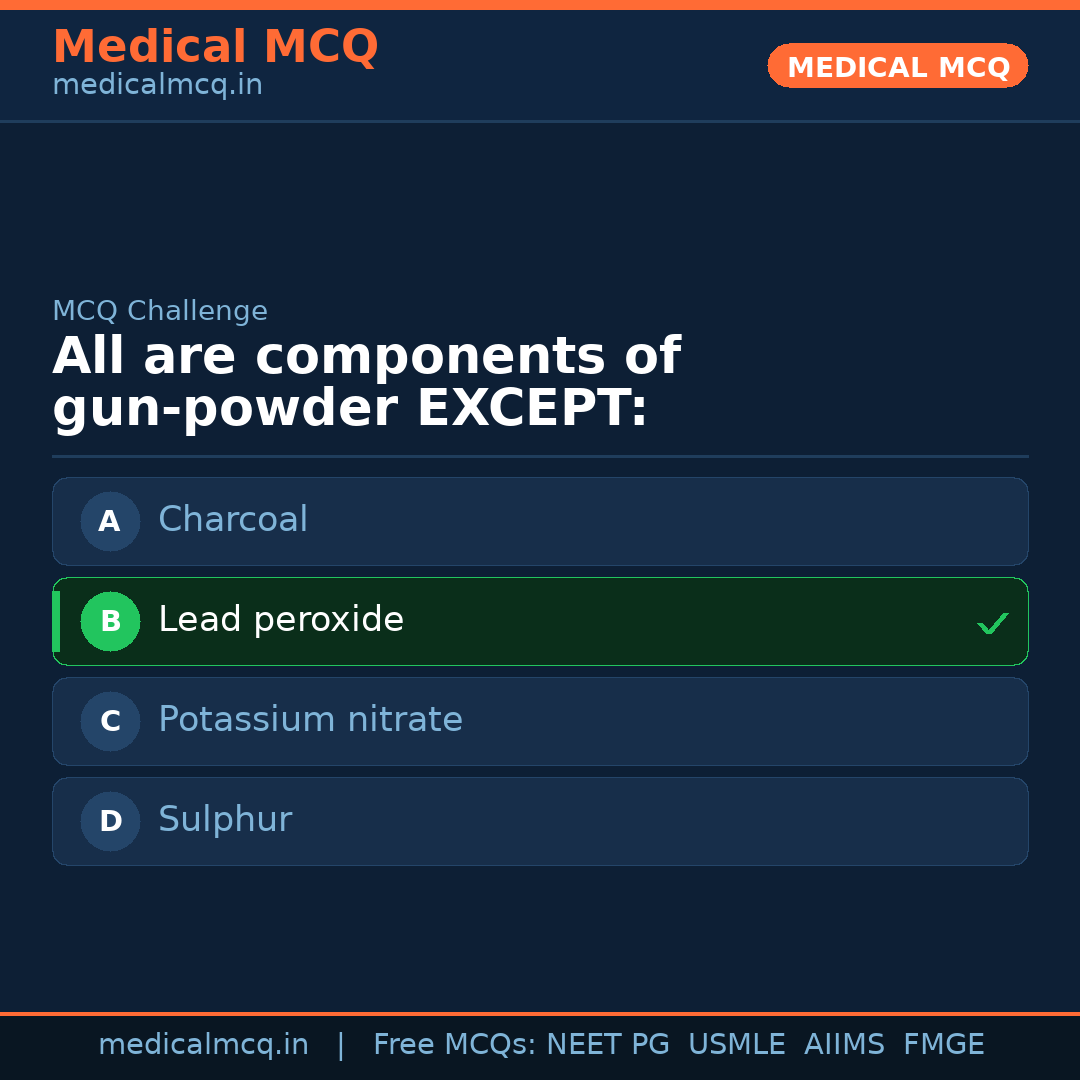 Medical MCQ
medicalmcq.in

MEDICAL MCQ

MCQ Challenge

All are components of gun-powder EXCEPT:

A Charcoal

B Lead peroxide ✓

C Potassium nitrate

D Sulphur

medicalmcq.in | Free MCQs: NEET PG USMLE AIIMS FMGE