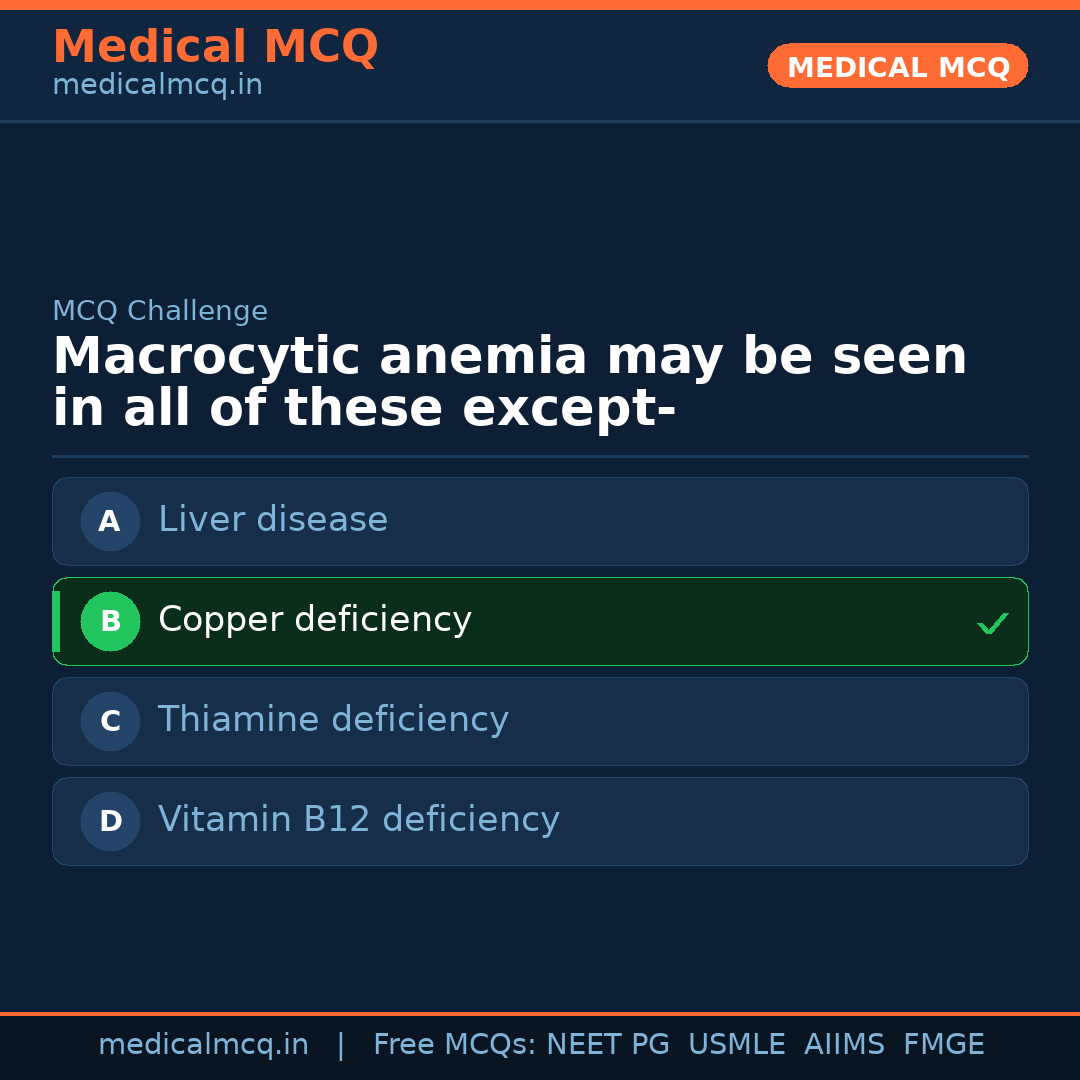 Medical MCQ
medicalmcq.in

MEDICAL MCQ

MCQ Challenge

Macrocytic anemia may be seen in all of these except-

A Liver disease

B Copper deficiency ✓

C Thiamine deficiency

D Vitamin B12 deficiency

medicalmcq.in | Free MCQs: NEET PG USMLE AIIMS FMGE