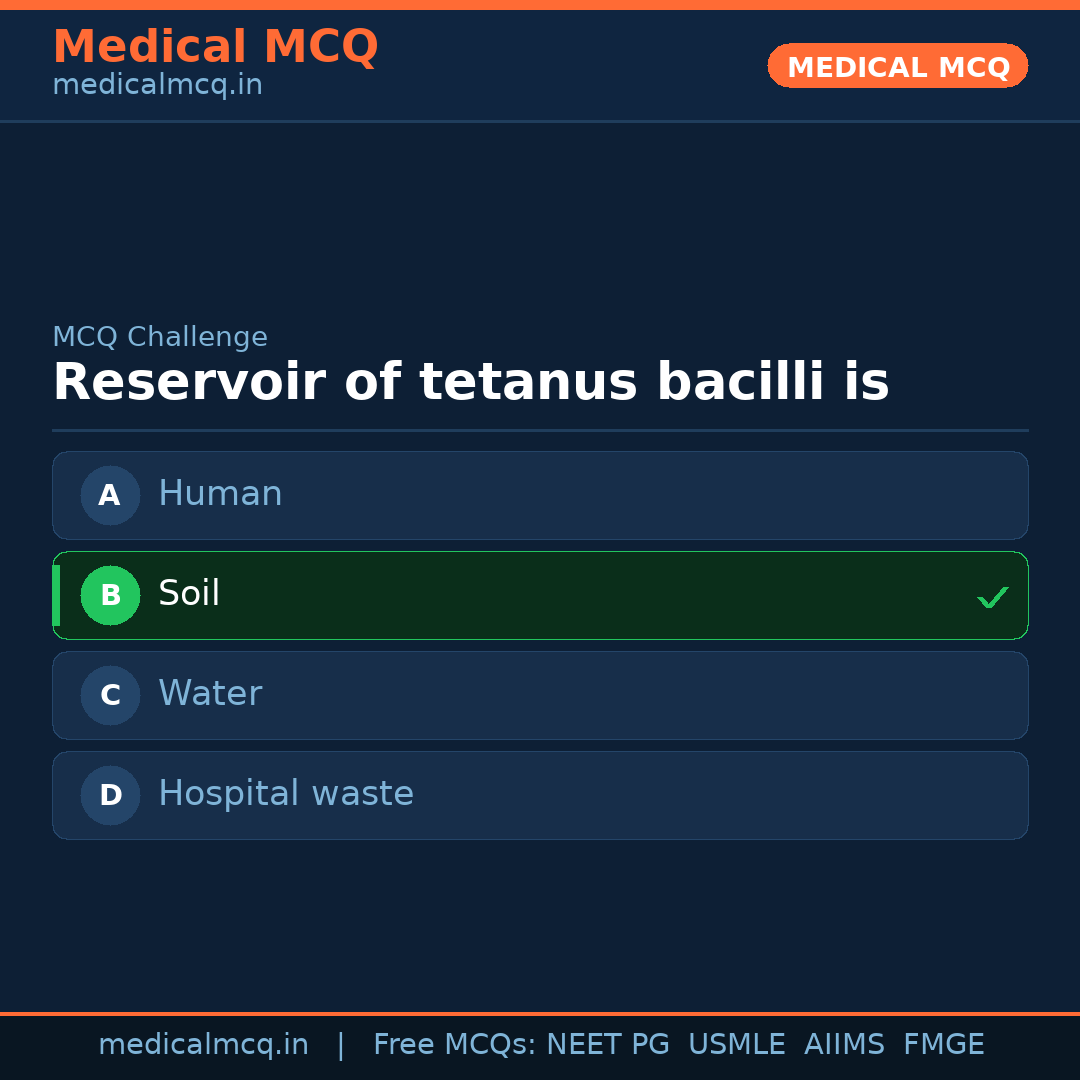 Medical MCQ
medicalmcq.in

MEDICAL MCQ

MCQ Challenge
Reservoir of tetanus bacilli is

A Human

B Soil ✓

C Water

D Hospital waste

medicalmcq.in | Free MCQs: NEET PG USMLE AIIMS FMGE